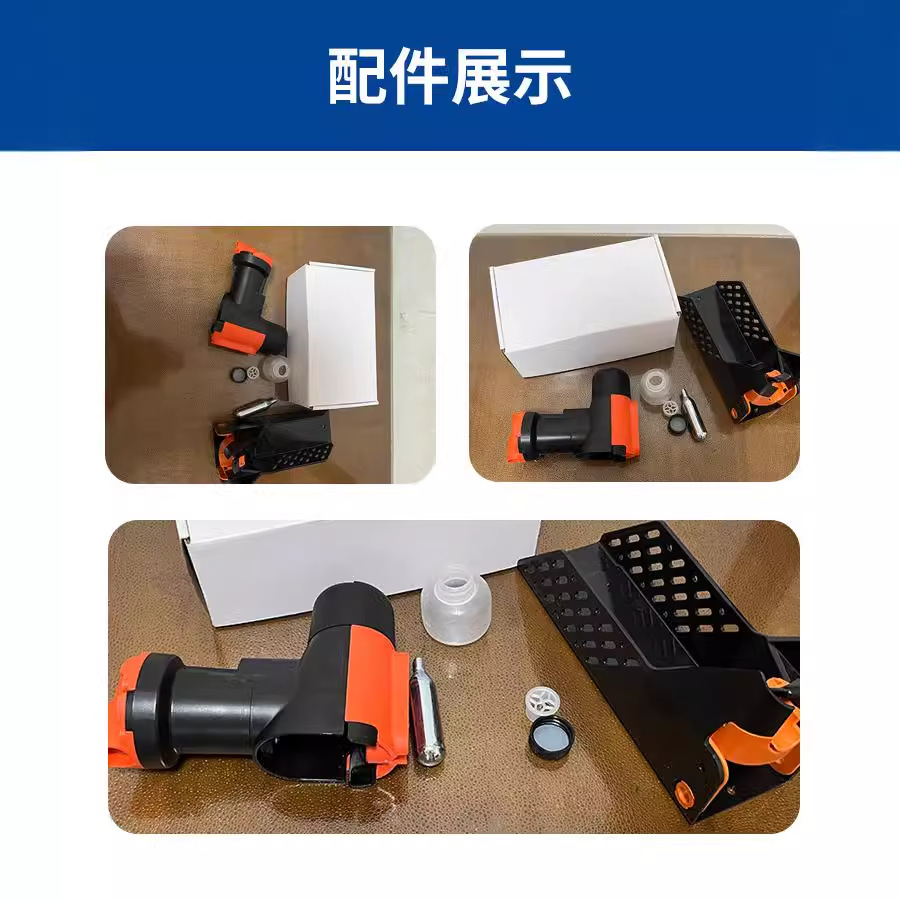 配件展示