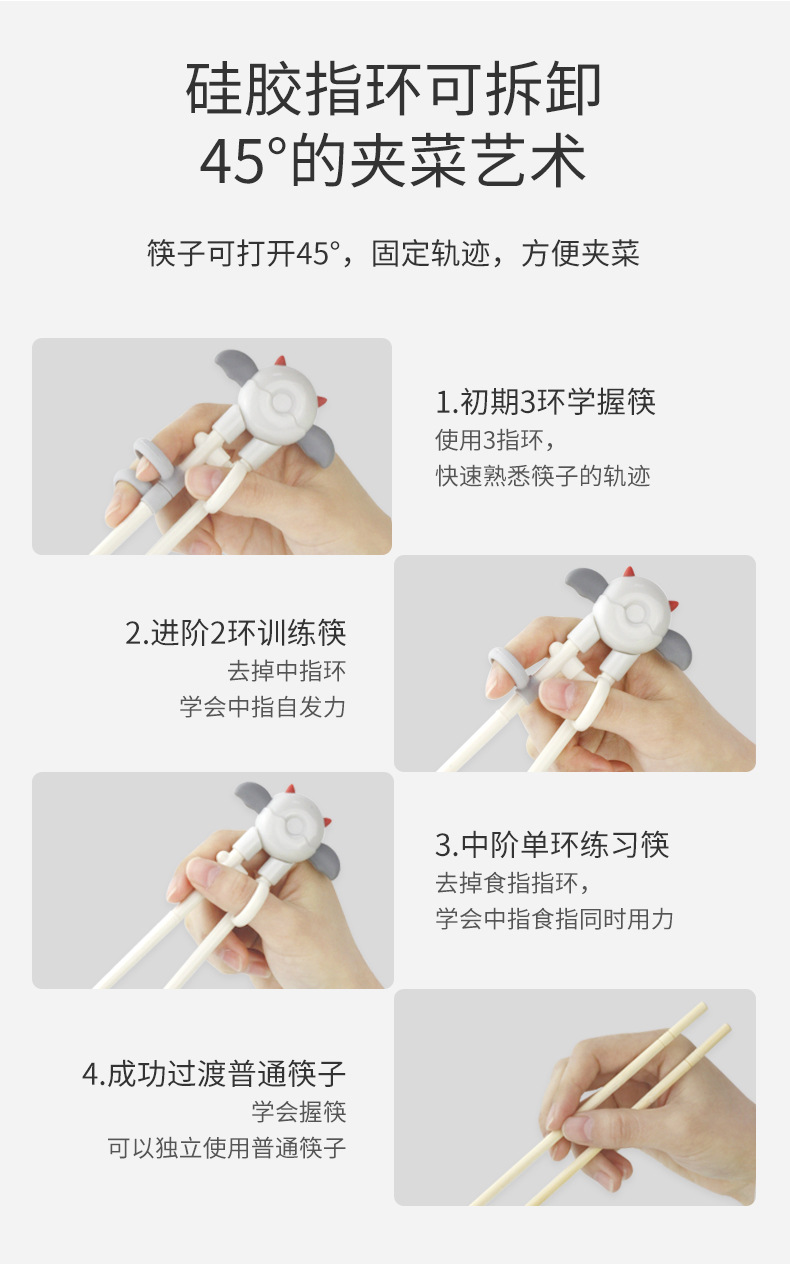 硅胶指环可拆卸
45°的夹菜艺术

筷子可打开45°，固定轨迹，方便夹菜

1.初期3环学握筷
使用3指环，
快速熟悉筷子的轨迹

2.进阶2环训练筷
去掉中指环
学会中指自发力

3.中阶单环练习筷
去掉食指指环，
学会中指食指同时用力

4.成功过渡普通筷子
学会握筷
可以独立使用普通筷子