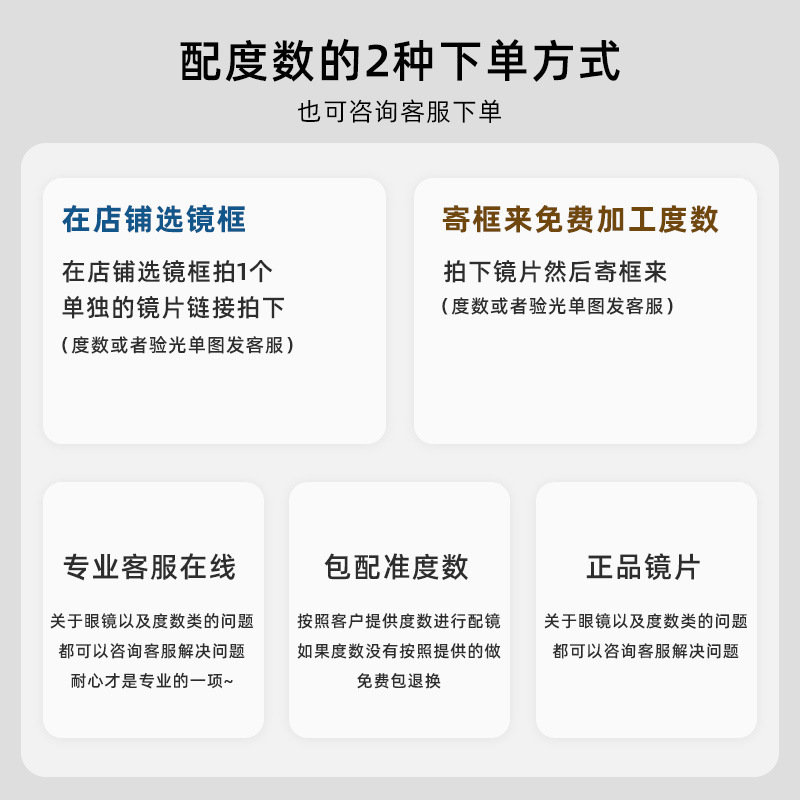 配度数的2种下单方式

也可咨询客服下单

在店铺选镜框

在店铺选镜框拍1个
单独的镜片链接拍下
（度数或者验光单图发客服）

寄框来免费加工度数

拍下镜片然后寄框来
（度数或者验光单图发客服）

专业客服在线

关于眼镜以及度数类的问题
都可以咨询客服解决问题
耐心才是专业的一项~

包配准度数

按照客户提供度数进行配镜
如果度数没有按照提供的做
免费包退换

正品镜片

关于眼镜以及度数类的问题
都可以咨询客服解决问题