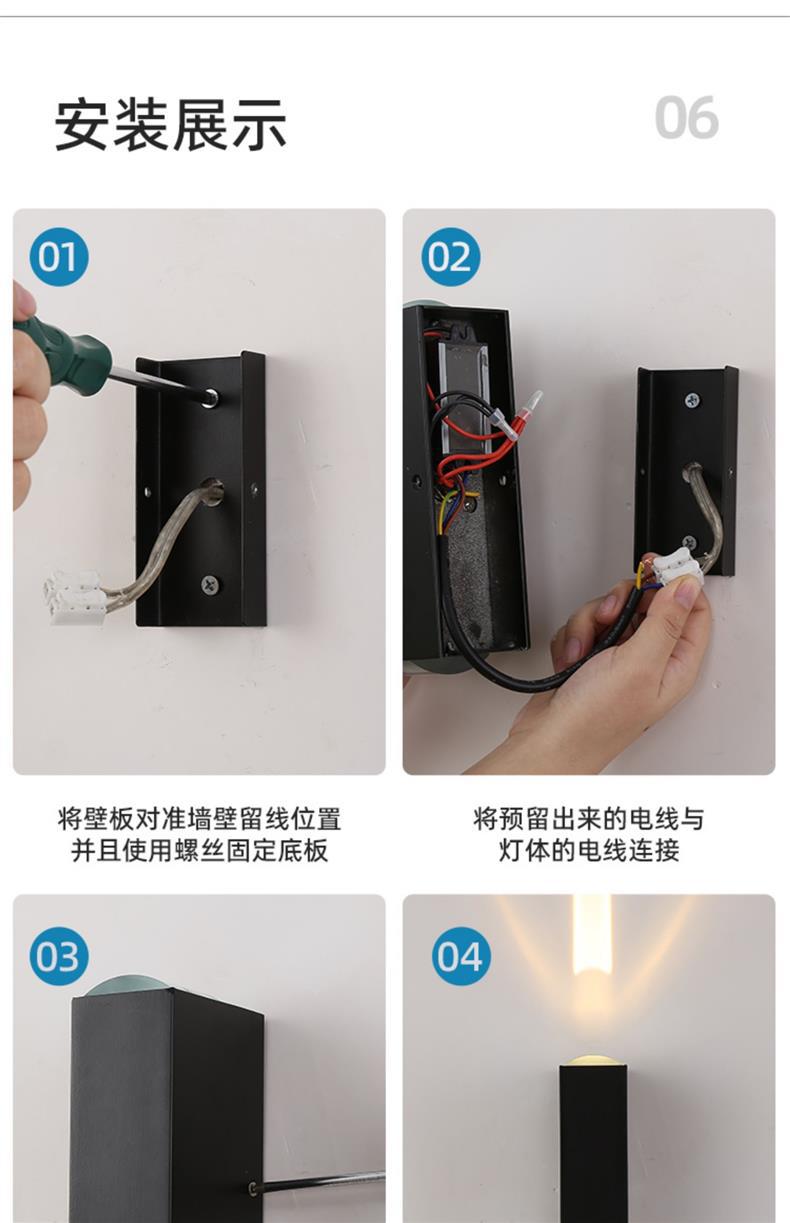 安装展示

06

01

02

将壁板对准墙壁留线位置
并且使用螺丝固定底板

将预留出来的电线与
灯体的电线连接

03

04