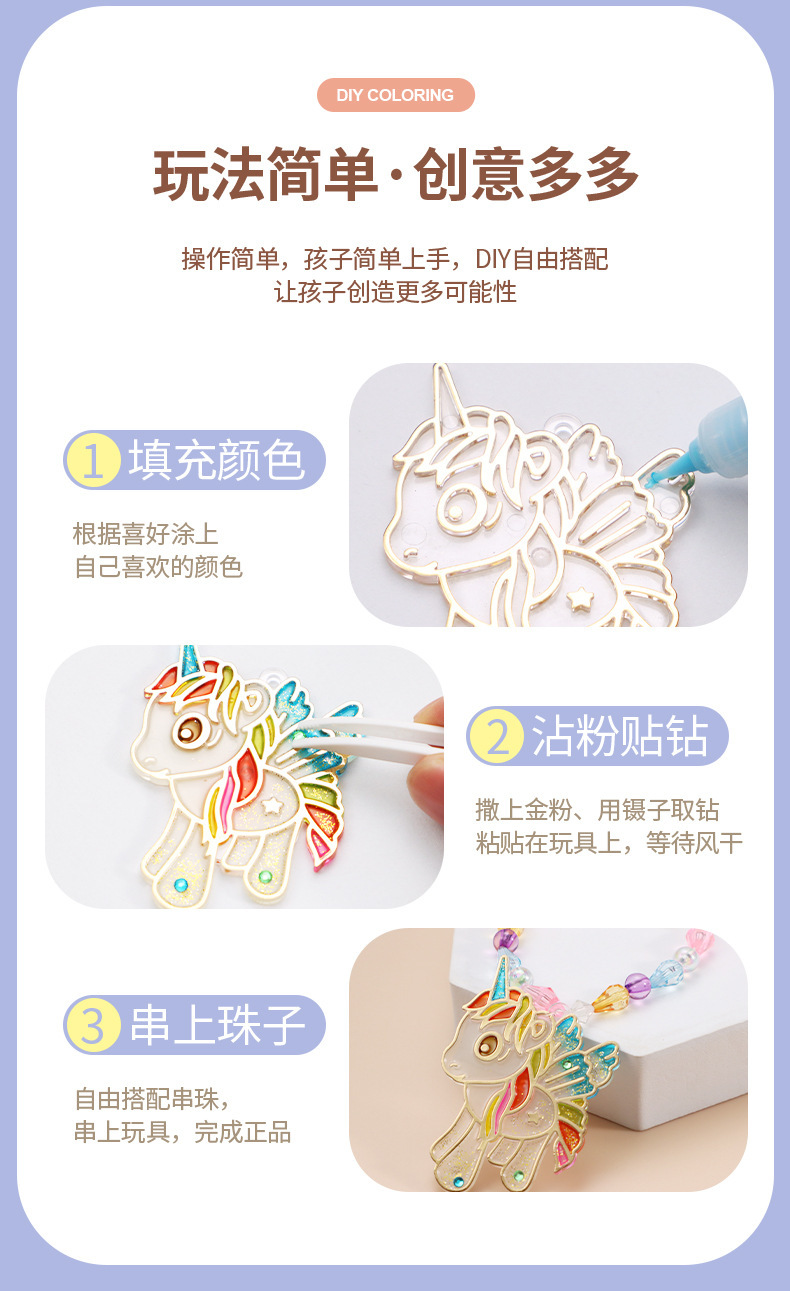 DIY COLORING

玩法简单·创意多多

操作简单，孩子简单上手，DIY自由搭配
让孩子创造更多可能性

1 填充颜色

根据喜好涂上
自己喜欢的颜色

2 沾粉贴钻

撒上金粉、用镊子取钻
粘贴在玩具上，等待风干

3 串上珠子

自由搭配串珠，
串上玩具，完成正品