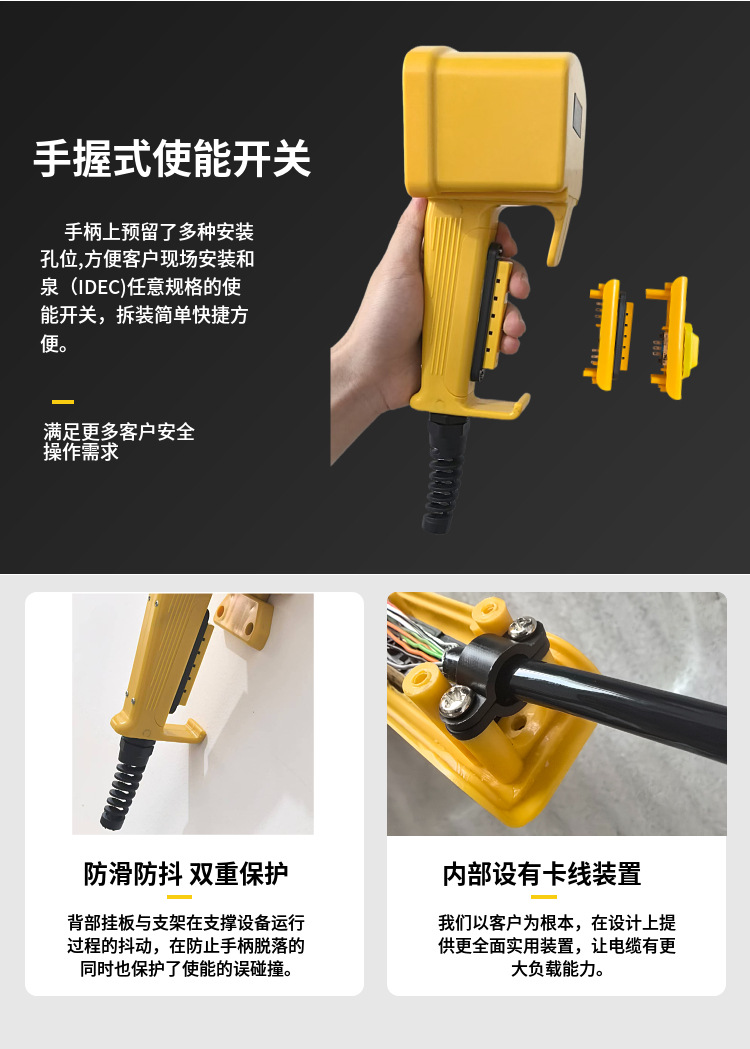 手握式使能开关

手柄上预留了多种安装孔位,方便客户现场安装和泉（IDEC)任意规格的使能开关，拆装简单快捷方便。

满足更多客户安全操作需求

防滑防抖 双重保护

背部挂板与支架在支撑设备运行过程的抖动，在防止手柄脱落的同时也保护了使能的误碰撞。

内部设有卡线装置

我们以客户为根本，在设计上提供更全面实用装置，让电缆有更大负载能力。