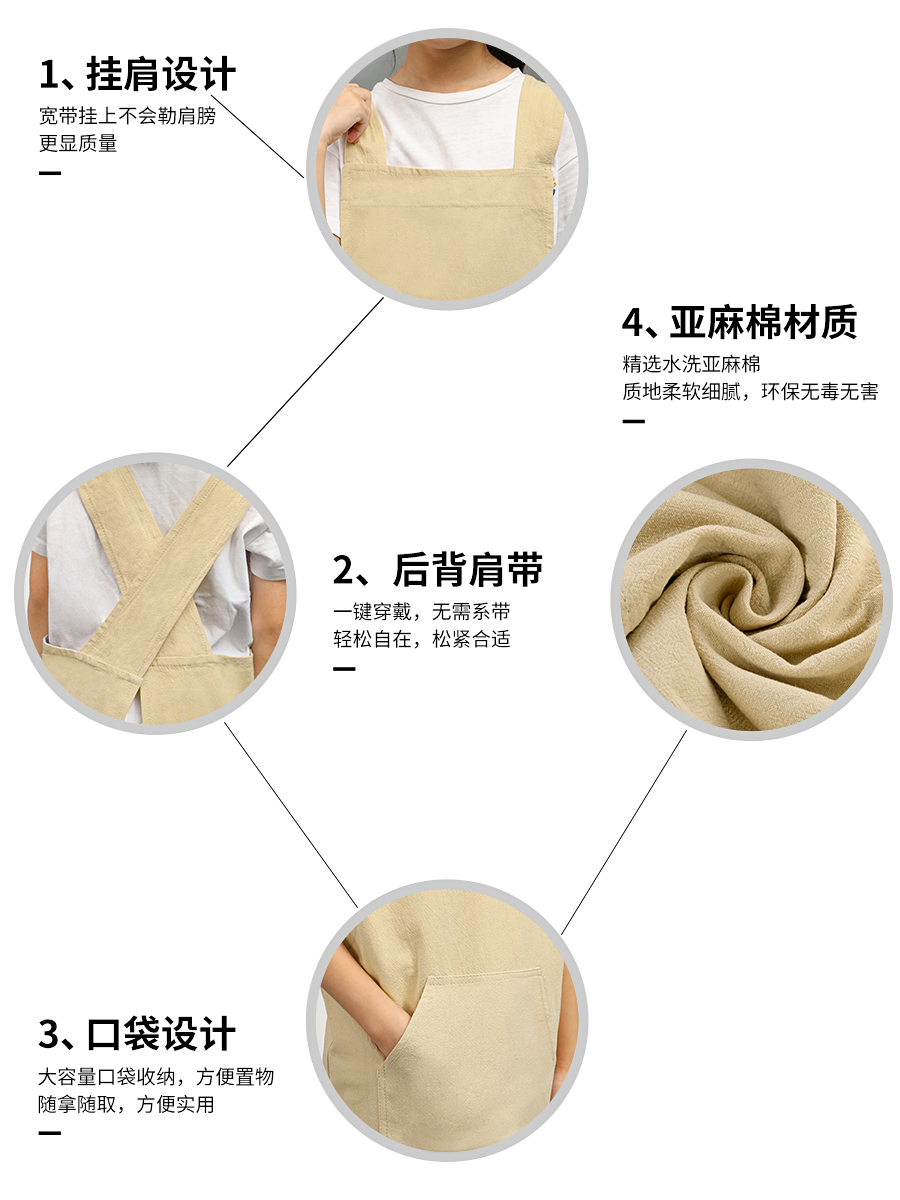 1、挂肩设计

宽带挂上不会勒肩膀
更显质量

4、亚麻棉材质

精选水洗亚麻棉
质地柔软细腻，环保无毒无害

2、后背肩带

一键穿戴，无需系带
轻松自在，松紧合适

3、口袋设计

大容量口袋收纳，方便置物
随拿随取，方便实用