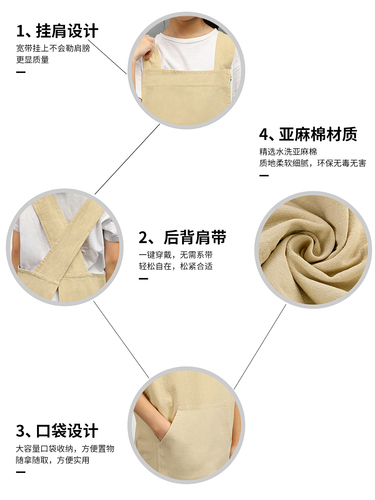 1、挂肩设计
宽带挂上不会勒肩膀
更显质量

4、亚麻棉材质
精选水洗亚麻棉
质地柔软细腻，环保无毒无害

2、后背肩带
一键穿戴，无需系带
轻松自在，松紧合适

3、口袋设计
大容量口袋收纳，方便置物
随拿随取，方便实用