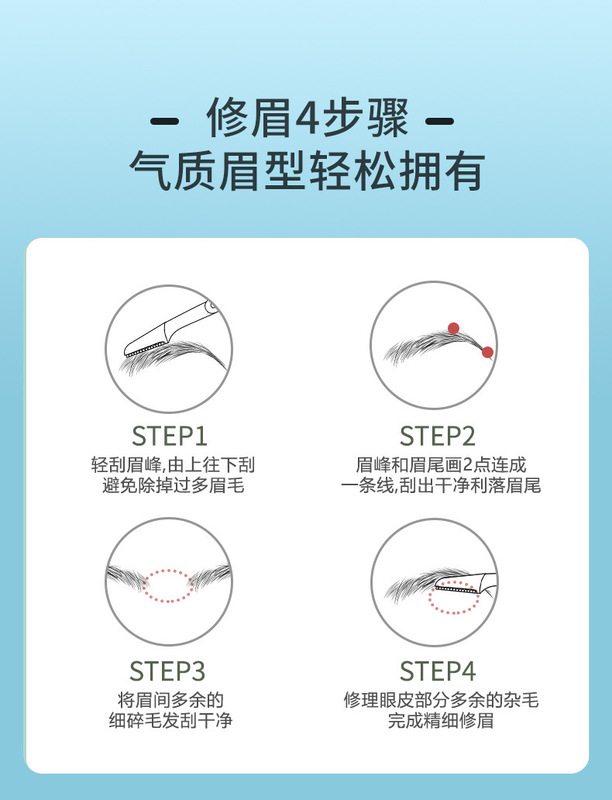 — 修眉4步骤 —
气质眉型轻松拥有

STEP1
轻刮眉峰,由上往下刮
避免除掉过多眉毛

STEP2
眉峰和眉尾画2点连成
一条线,刮出干净利落眉尾

STEP3
将眉间多余的
细碎毛发刮干净

STEP4
修理眼皮部分多余的杂毛
完成精细修眉