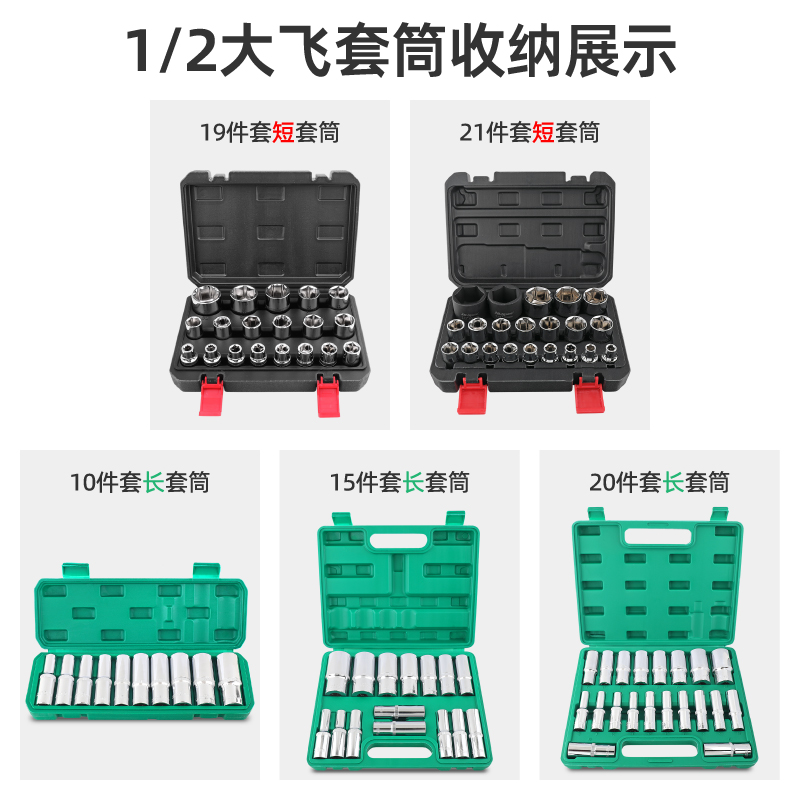 1/2大飞套筒收纳展示

19件套短套筒

21件套短套筒

10件套长套筒

15件套长套筒

20件套长套筒