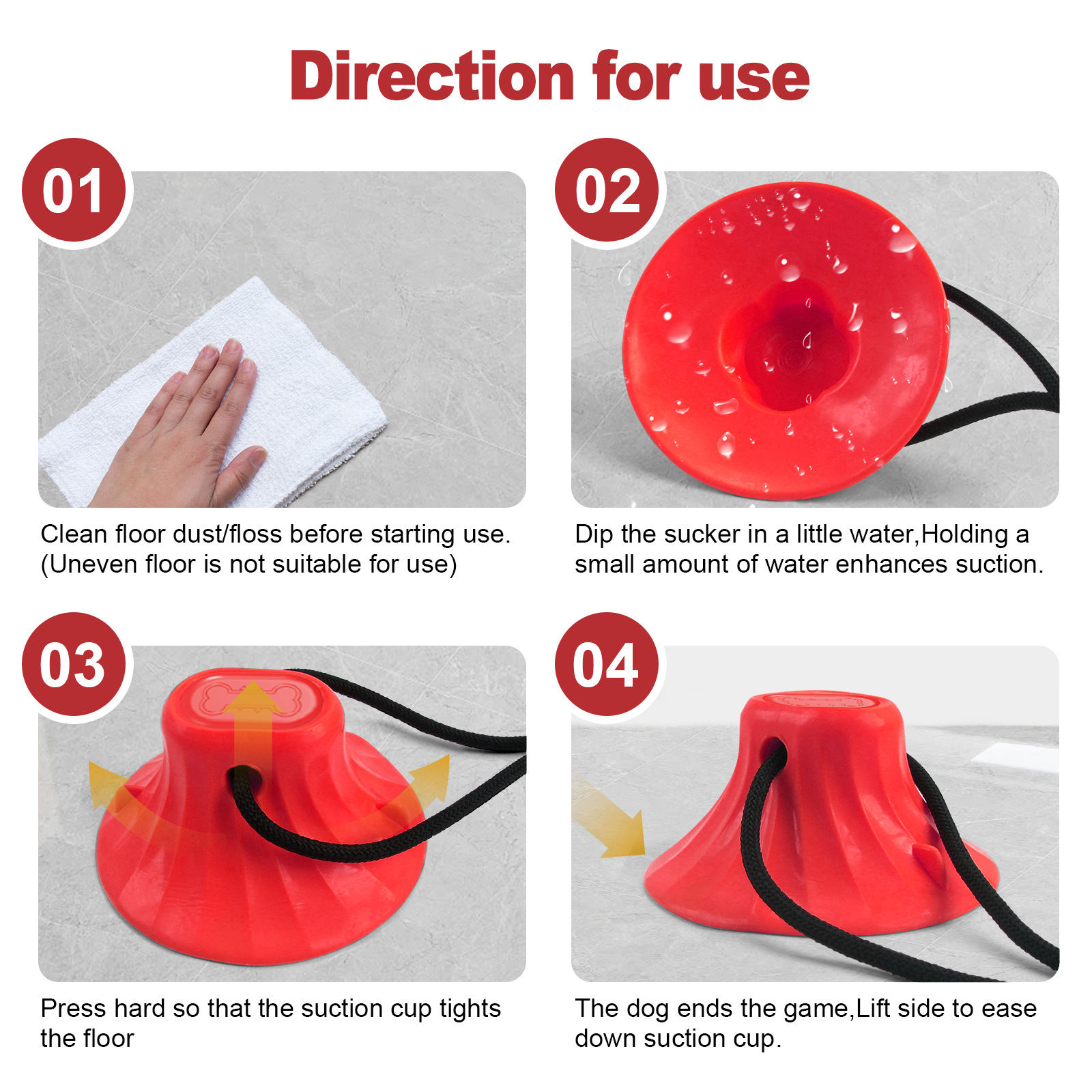 Direction for use

01

Clean floor dust/floss before starting use. (Uneven floor is not suitable for use)

02

Dip the sucker in a little water,Holding a small amount of water enhances suction.

03

Press hard so that the suction cup tights the floor

04

The dog ends the game,Lift side to ease down suction cup.