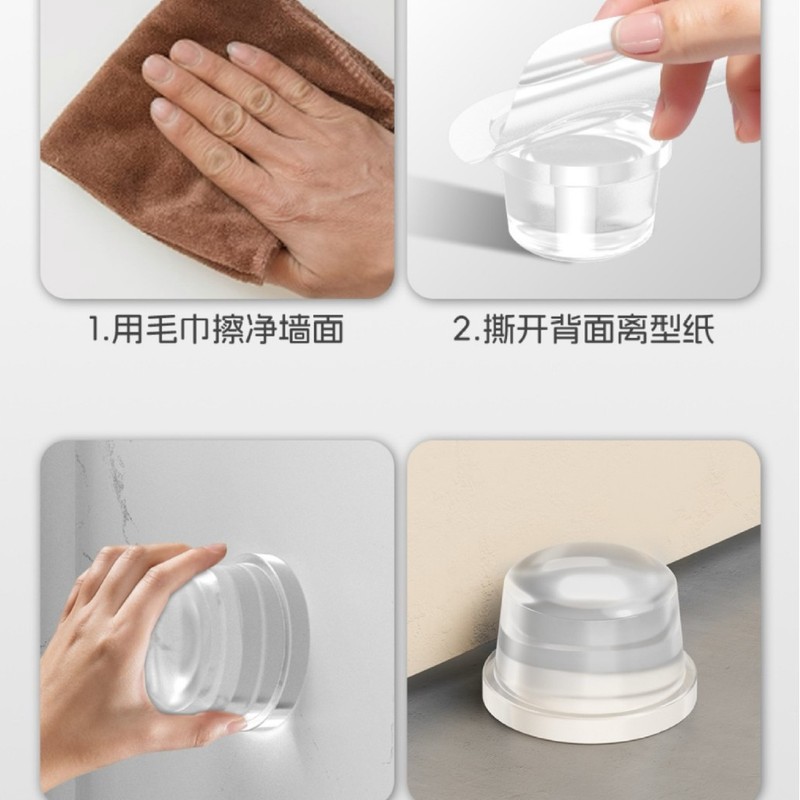 1.用毛巾擦净墙面

2.撕开背面离型纸