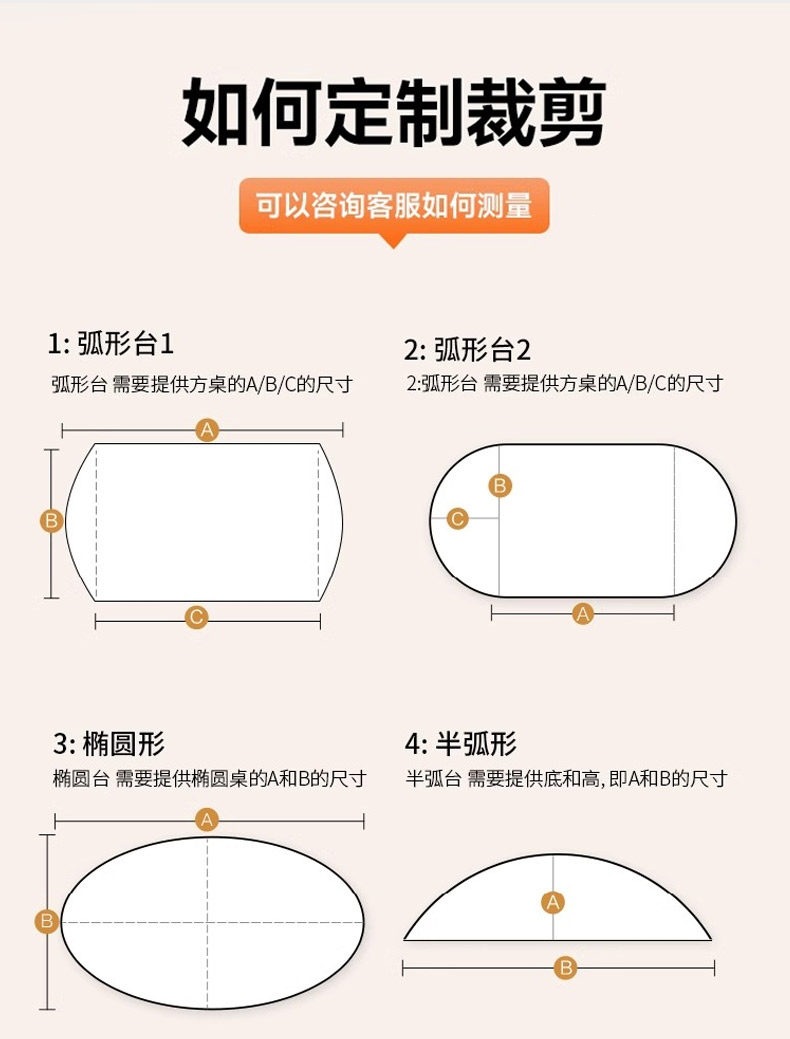 如何定制裁剪

可以咨询客服如何测量

1: 弧形台1

弧形台 需要提供方桌的A/B/C的尺寸

A
B
C

2: 弧形台2

2:弧形台 需要提供方桌的A/B/C的尺寸

B
C
A

3: 椭圆形

椭圆台 需要提供椭圆桌的A和B的尺寸

A
B

4: 半弧形

半弧台 需要提供底和高, 即A和B的尺寸

A
B