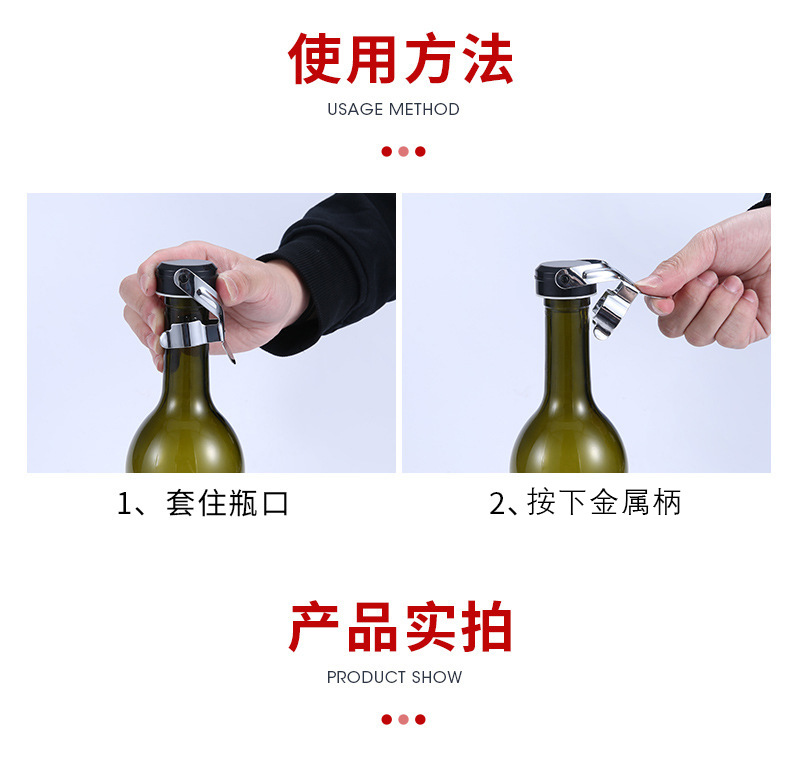 使用方法

USAGE METHOD

1、套住瓶口

2、按下金属柄

产品实拍

PRODUCT SHOW