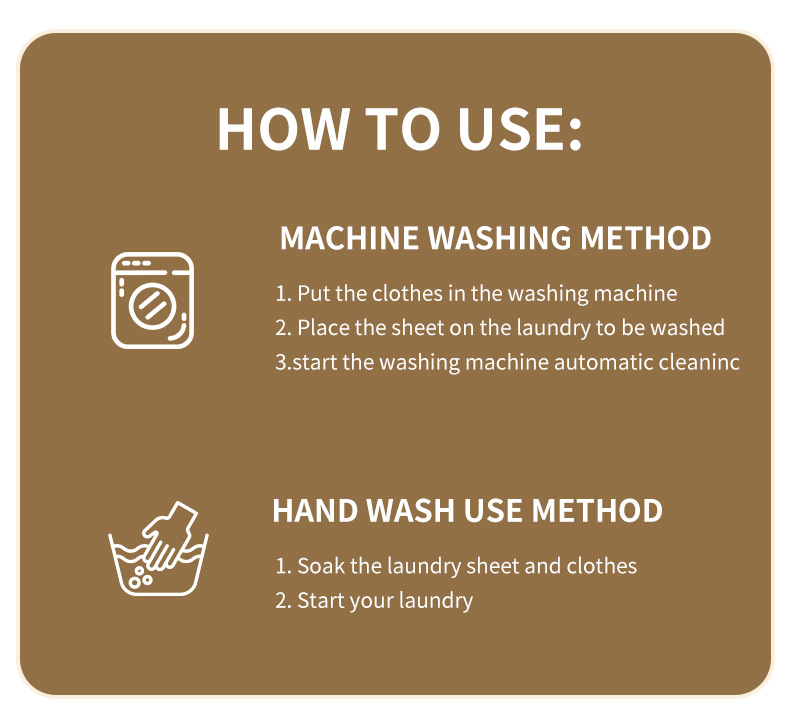 HOW TO USE:

MACHINE WASHING METHOD

1. Put the clothes in the washing machine
2. Place the sheet on the laundry to be washed
3.start the washing machine automatic cleaninc

HAND WASH USE METHOD

1. Soak the laundry sheet and clothes
2. Start your laundry