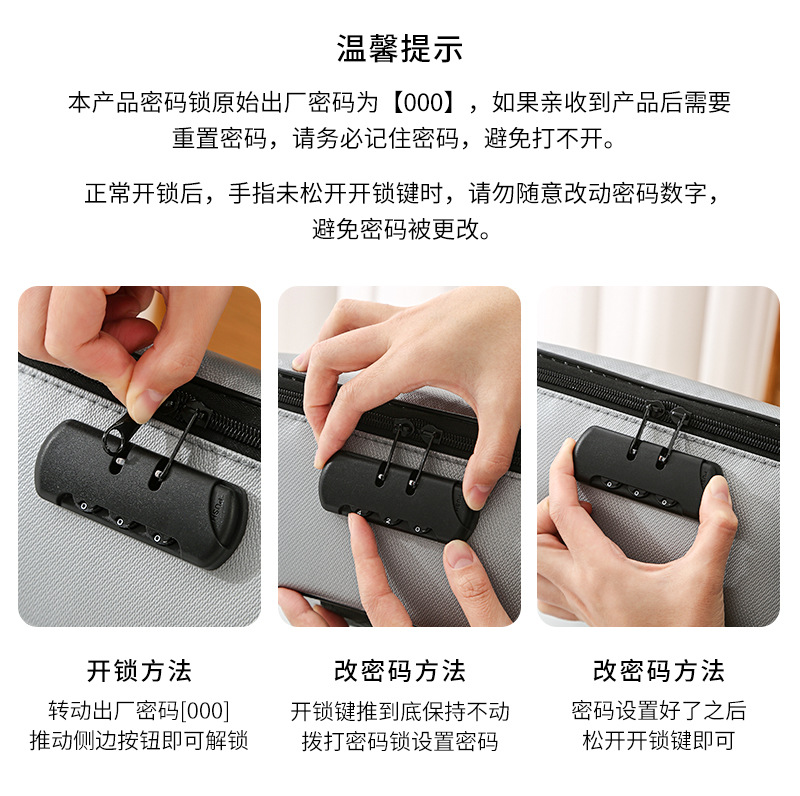 温馨提示

本产品密码锁原始出厂密码为【000】，如果亲收到产品后需要重置密码，请务必记住密码，避免打不开。

正常开锁后，手指未松开开锁键时，请勿随意改动密码数字，避免密码被更改。

开锁方法
转动出厂密码[000]
推动侧边按钮即可解锁

改密码方法
开锁键推到底保持不动
拨打密码锁设置密码

改密码方法
密码设置好了之后
松开开锁键即可