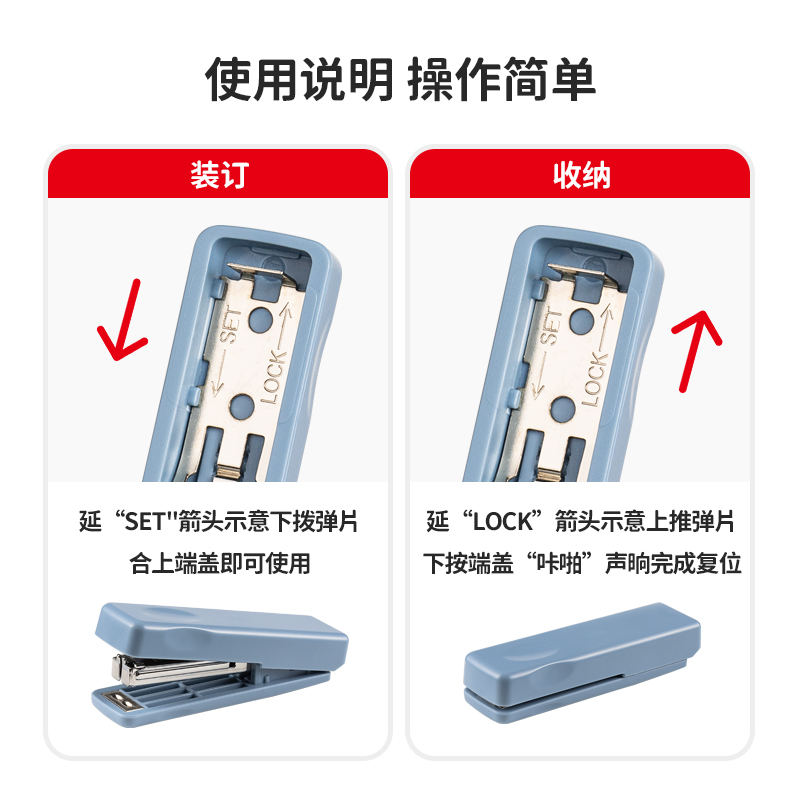 使用说明 操作简单

装订

SET
LOCK

延“SET"箭头示意下拨弹片
合上端盖即可使用

收纳

SET
LOCK

延“LOCK”箭头示意上推弹片
下按端盖“咔啪”声响完成复位