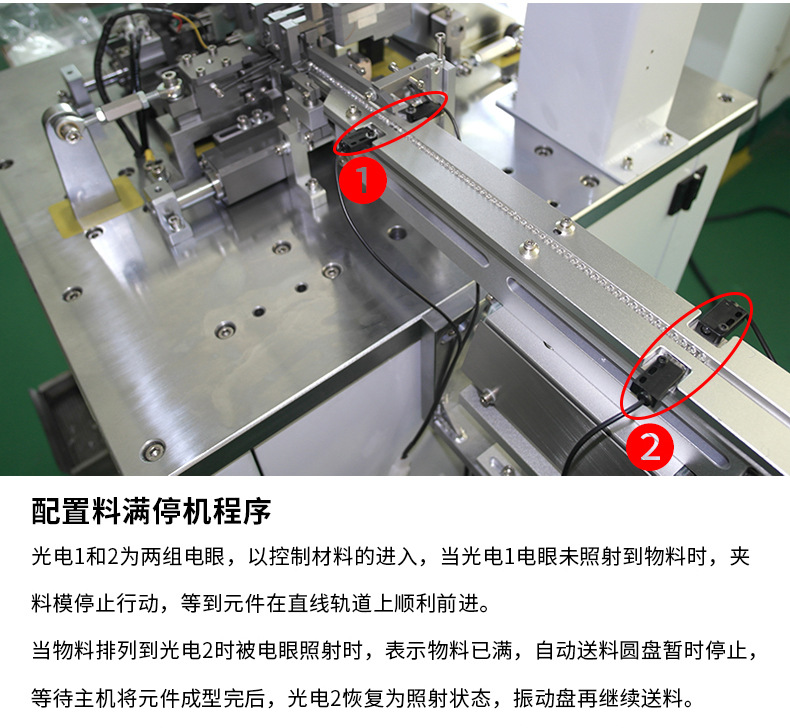 1

2

配置料满停机程序

光电1和2为两组电眼，以控制材料的进入，当光电1电眼未照射到物料时，夹料模停止行动，等到元件在直线轨道上顺利前进。

当物料排列到光电2时被电眼照射时，表示物料已满，自动送料圆盘暂时停止，等待主机将元件成型完后，光电2恢复为照射状态，振动盘再继续送料。