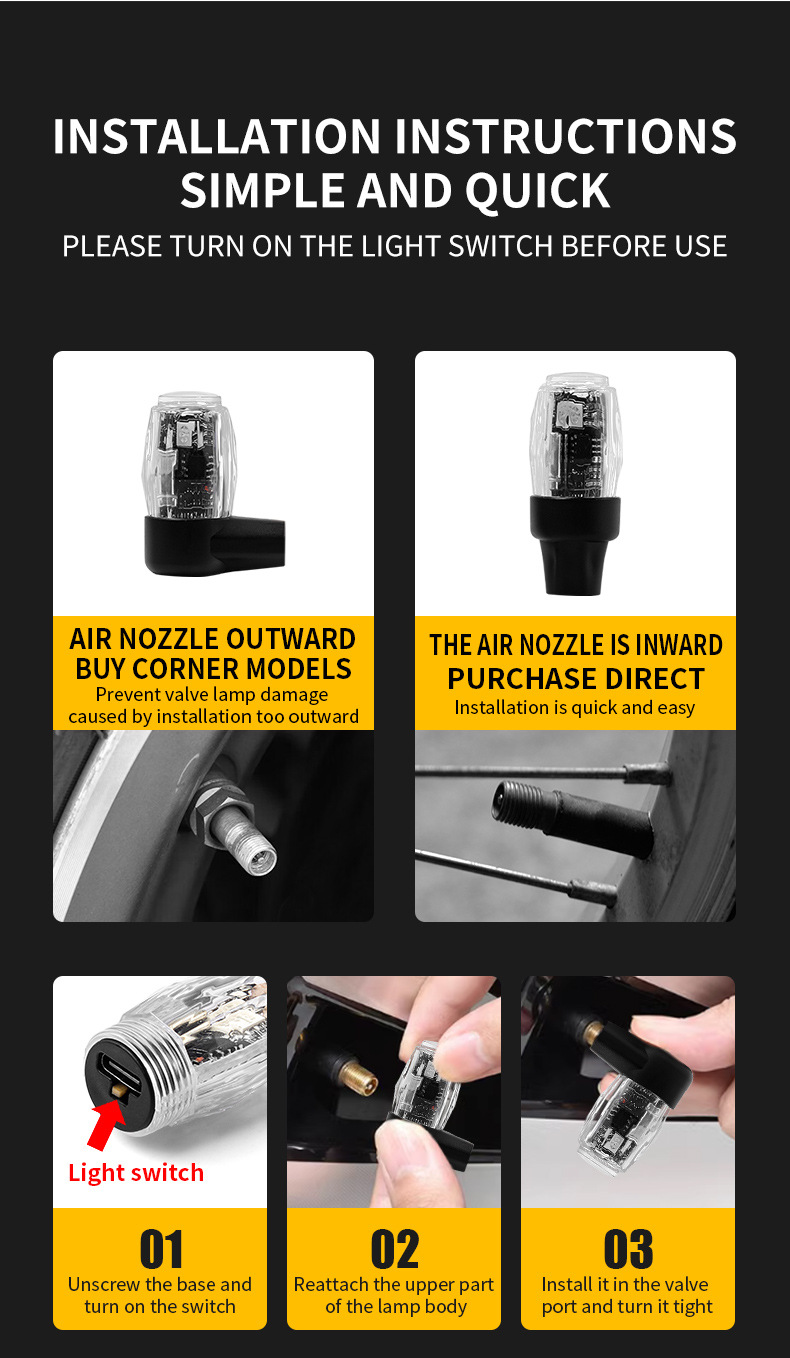 INSTALLATION INSTRUCTIONS
SIMPLE AND QUICK
PLEASE TURN ON THE LIGHT SWITCH BEFORE USE

AIR NOZZLE OUTWARD
BUY CORNER MODELS
Prevent valve lamp damage caused by installation too outward

THE AIR NOZZLE IS INWARD
PURCHASE DIRECT
Installation is quick and easy

Light switch

01
Unscrew the base and turn on the switch

02
Reattach the upper part of the lamp body

03
Install it in the valve port and turn it tight