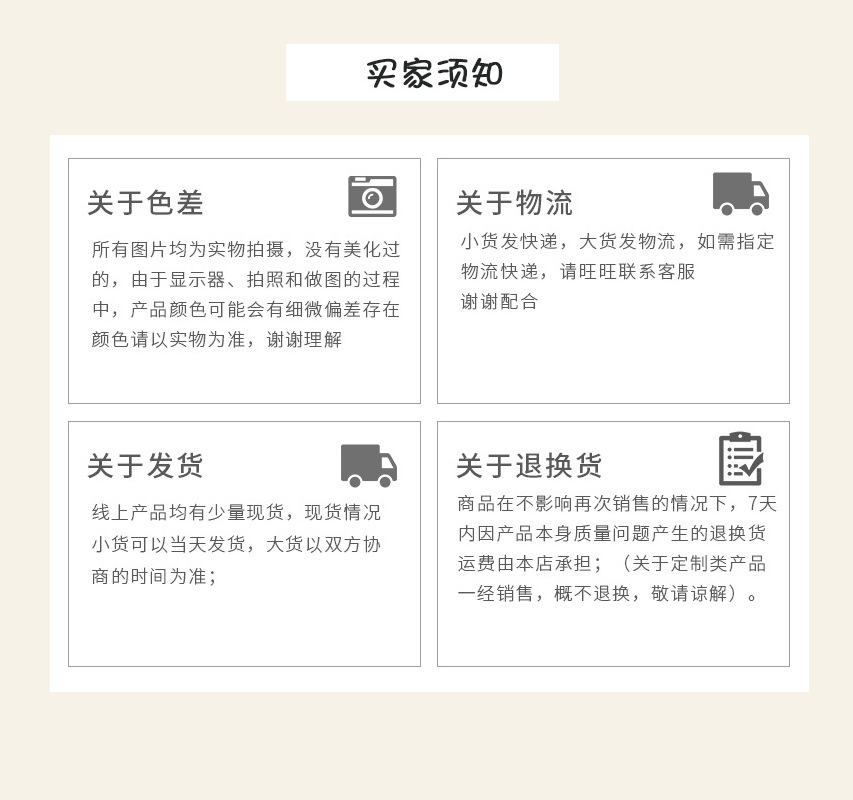 买家须知

关于色差

所有图片均为实物拍摄，没有美化过的，由于显示器、拍照和做图的过程中，产品颜色可能会有细微偏差存在颜色请以实物为准，谢谢理解

关于物流

小货发快递，大货发物流，如需指定物流快递，请旺旺联系客服
谢谢配合

关于发货

线上产品均有少量现货，现货情况小货可以当天发货，大货以双方协商的时间为准；

关于退换货

商品在不影响再次销售的情况下，7天内因产品本身质量问题产生的退换货运费由本店承担；（关于定制类产品一经销售，概不退换，敬请谅解）。