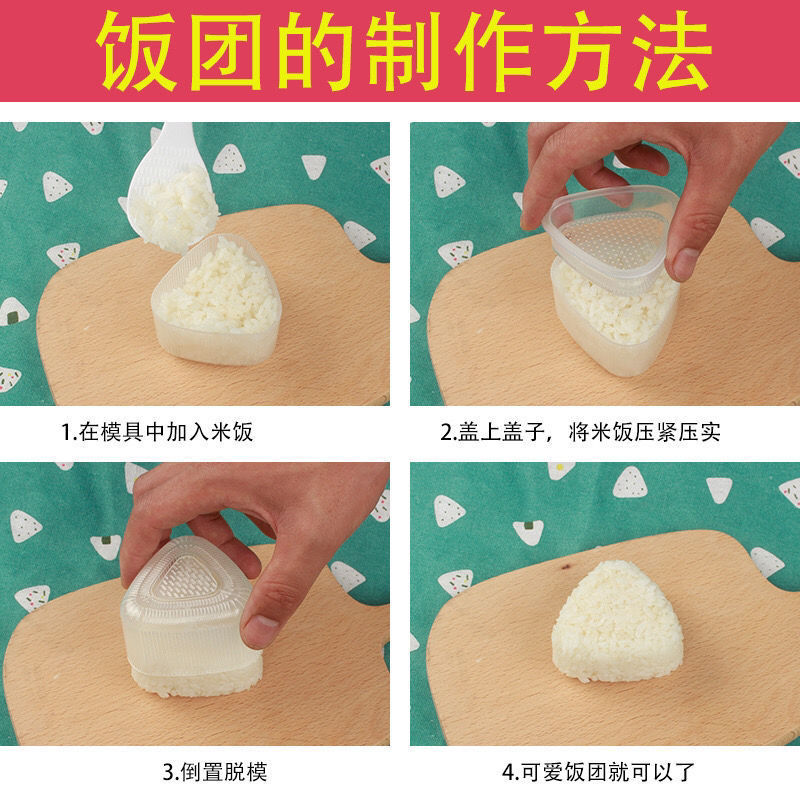 饭团的制作方法

1.在模具中加入米饭

2.盖上盖子，将米饭压紧压实

3.倒置脱模

4.可爱饭团就可以了