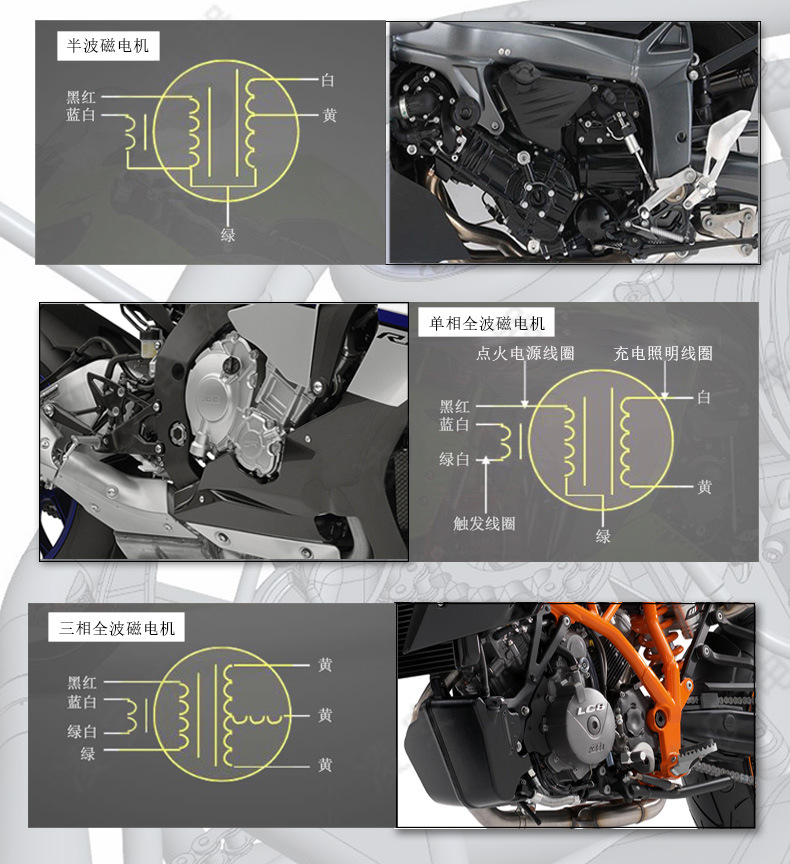 半波磁电机

黑红
蓝白
白
黄
绿

单相全波磁电机

点火电源线圈
充电照明线圈
黑红
蓝白
绿白
白
黄
触发线圈
绿

三相全波磁电机

黑红
蓝白
绿白
绿
黄
黄
黄

LC8