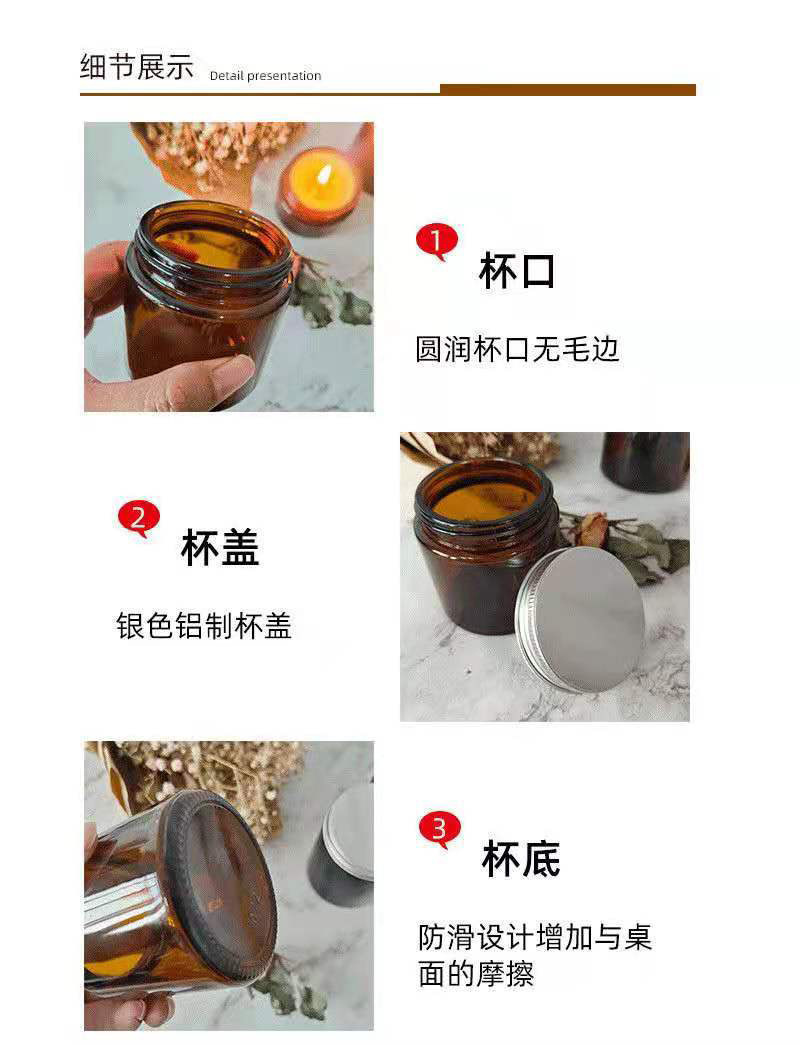 细节展示 Detail presentation

1 杯口

圆润杯口无毛边

2 杯盖

银色铝制杯盖

3 杯底

防滑设计增加与桌面的摩擦