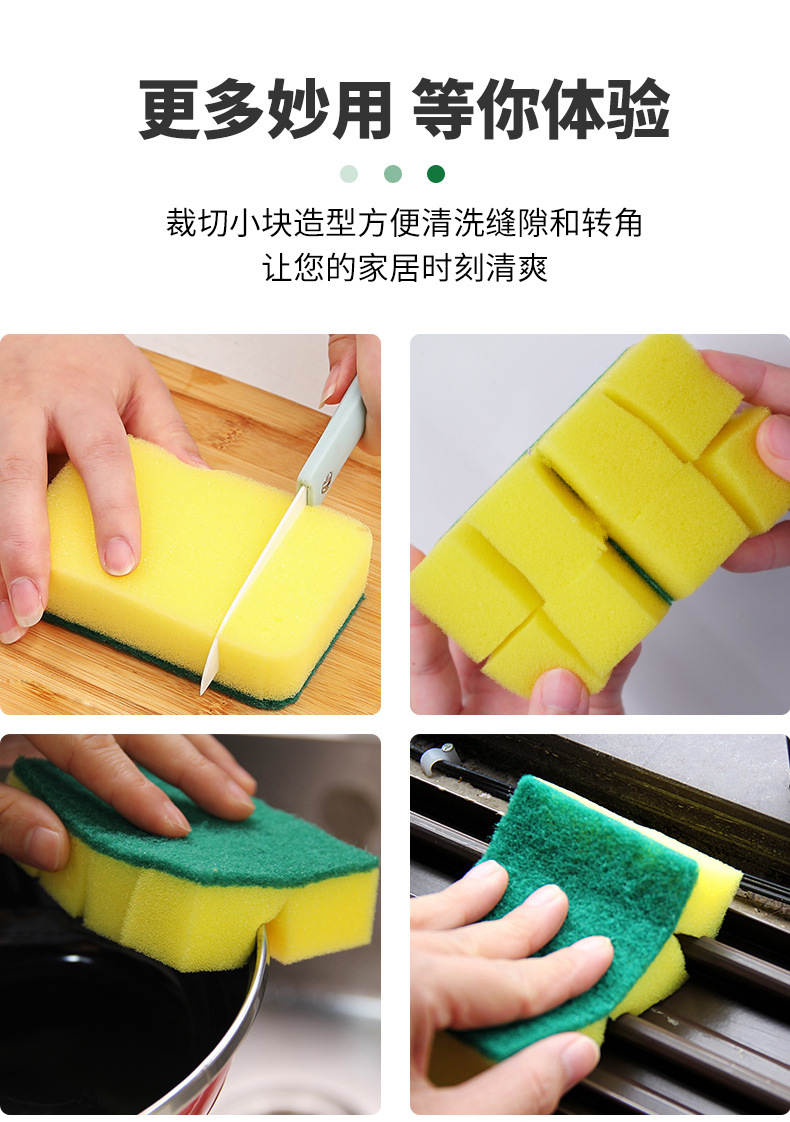 更多妙用 等你体验

裁切小块造型方便清洗缝隙和转角
让您的家居时刻清爽