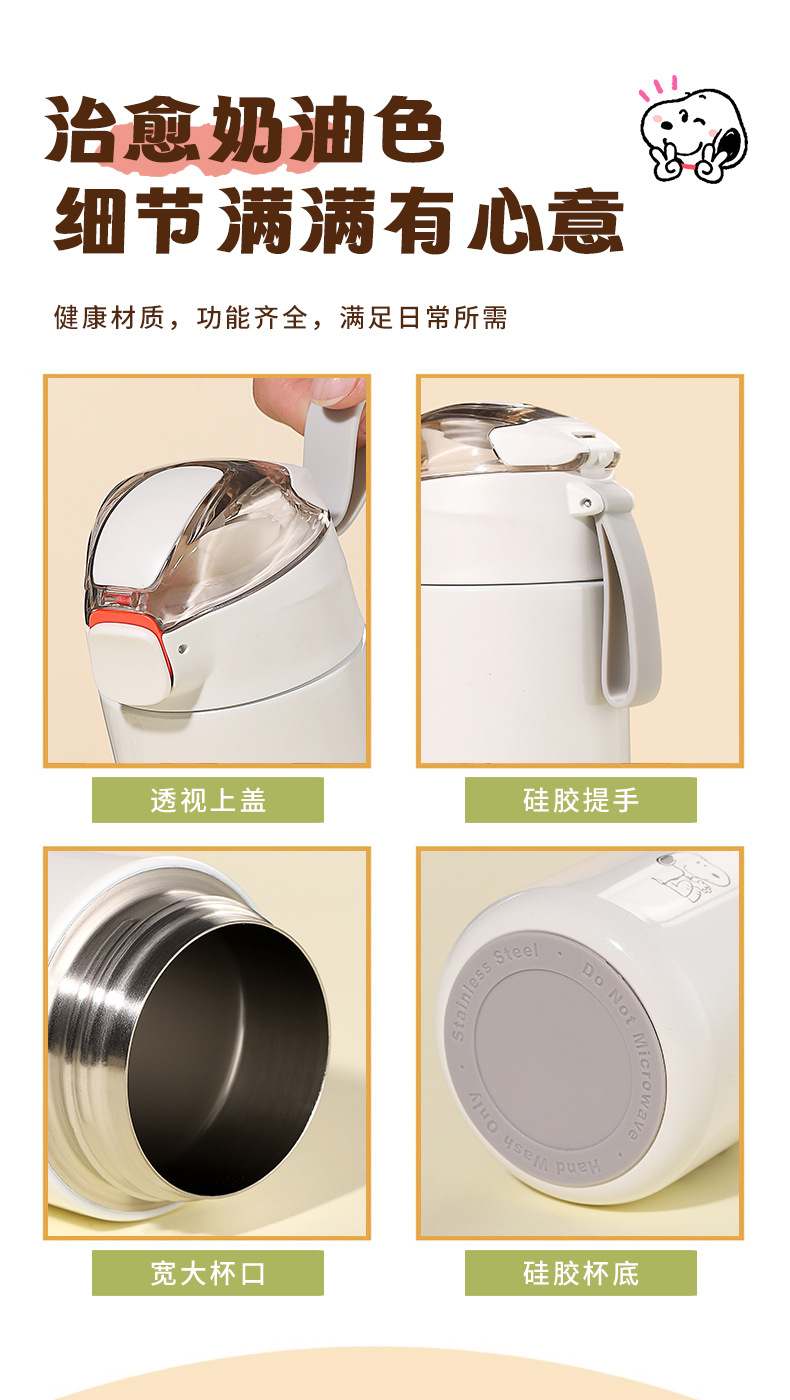 治愈奶油色
细节满满有心意

健康材质，功能齐全，满足日常所需

透视上盖

硅胶提手

宽大杯口

Stainless Steel · Do Not Microwave · Hand Wash Only

硅胶杯底