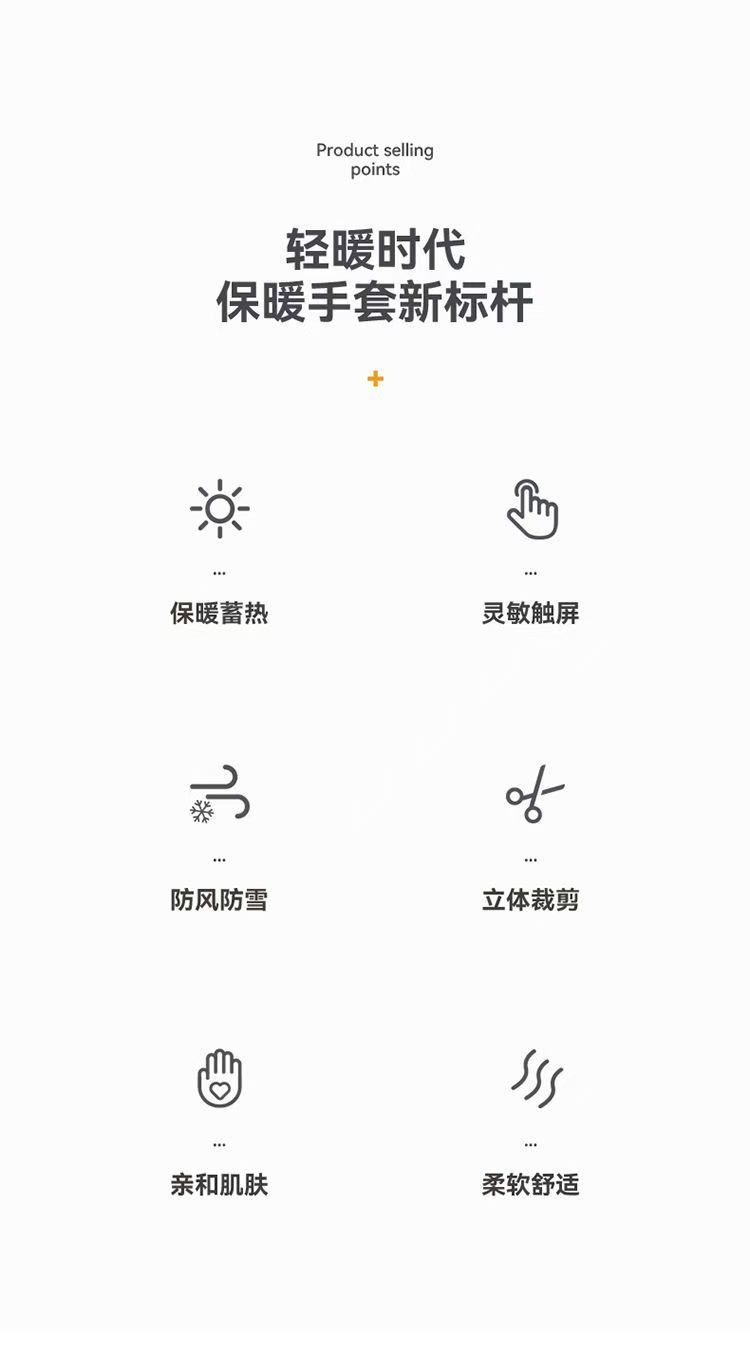 Product selling points

轻暖时代
保暖手套新标杆

+

...
保暖蓄热

...
灵敏触屏

...
防风防雪

...
立体裁剪

...
亲和肌肤

...
柔软舒适