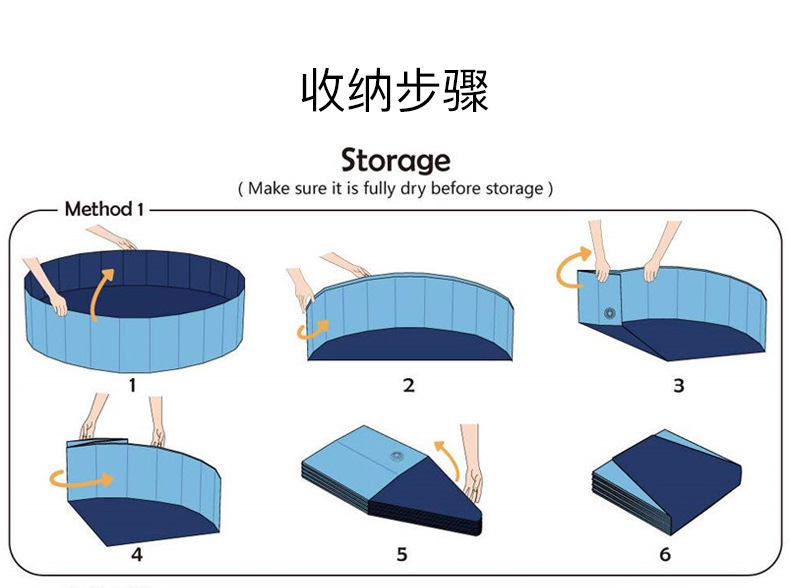 收纳步骤

Storage
( Make sure it is fully dry before storage )

Method 1

1

2

3

4

5

6