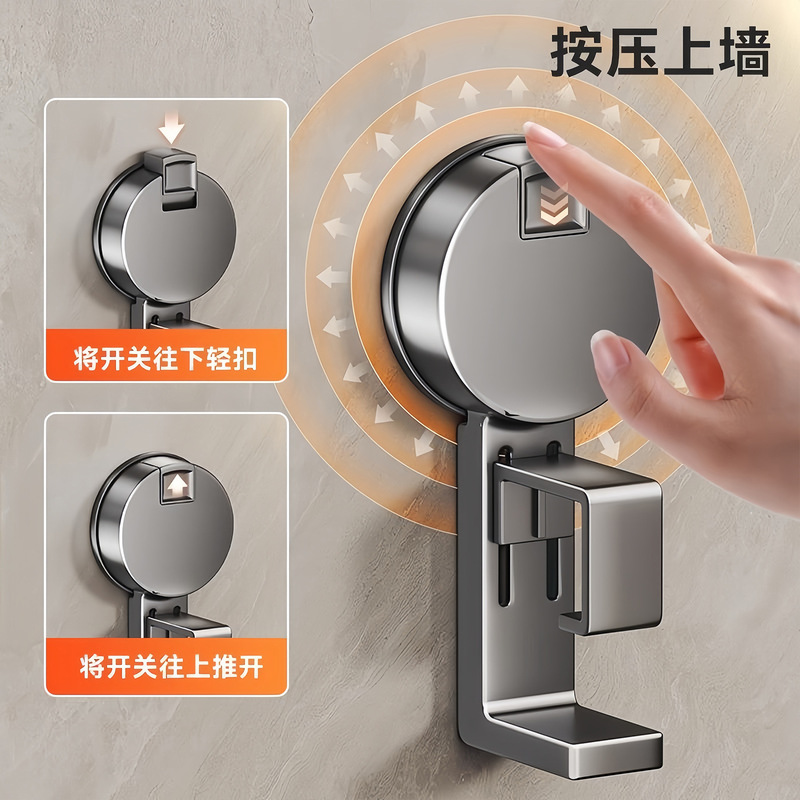 按压上墙

将开关往下轻扣

将开关往上推开