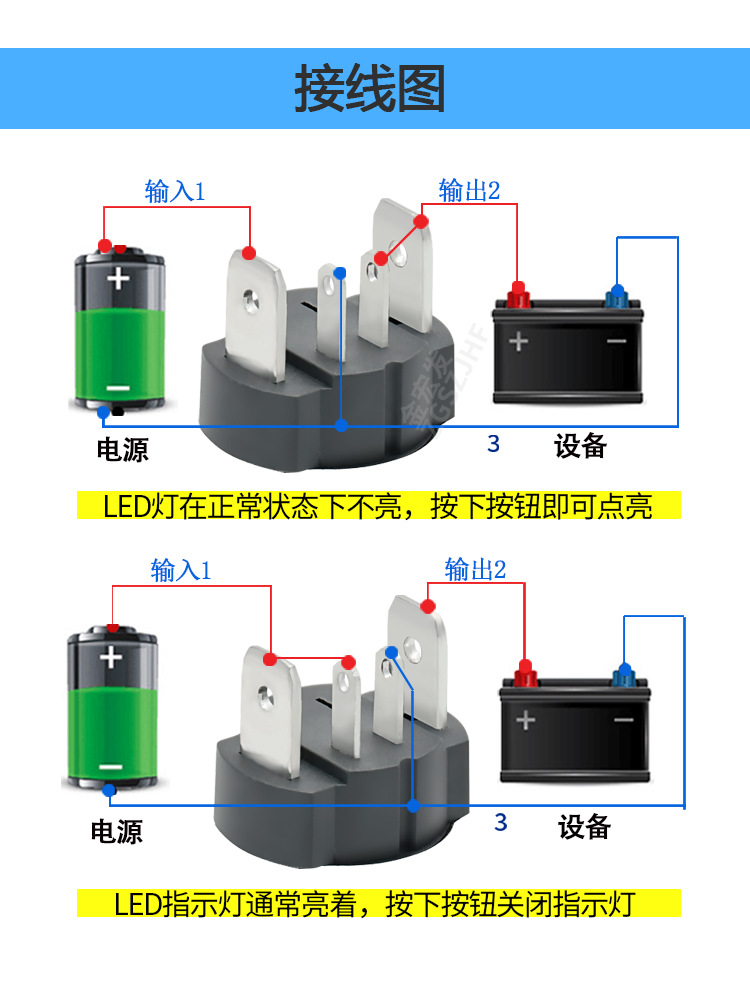 接线图

输入1

输出2

+

−

+

−

电源

3

设备

LED灯在正常状态下不亮，按下按钮即可点亮

输入1

输出2

+

−

+

−

电源

3

设备

LED指示灯通常亮着，按下按钮关闭指示灯