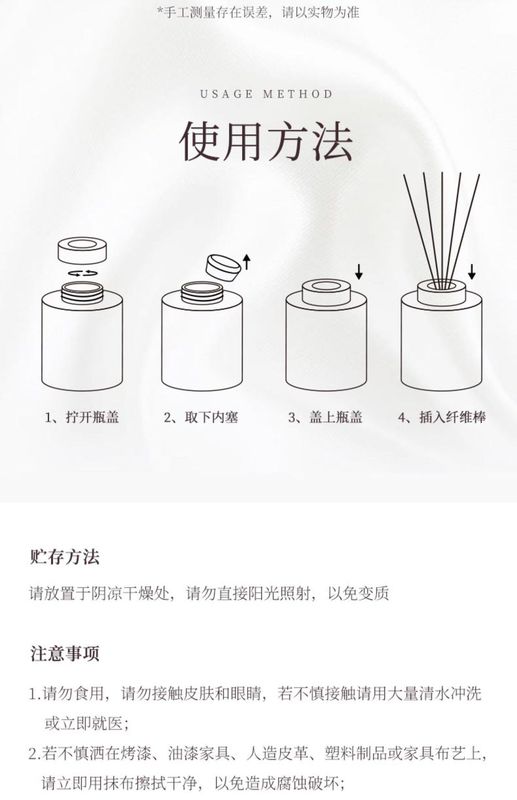 *手工测量存在误差，请以实物为准

USAGE METHOD

使用方法

1、拧开瓶盖

2、取下内塞

3、盖上瓶盖

4、插入纤维棒

贮存方法

请放置于阴凉干燥处，请勿直接阳光照射，以免变质

注意事项

1.请勿食用，请勿接触皮肤和眼睛，若不慎接触请用大量清水冲洗或立即就医；

2.若不慎洒在烤漆、油漆家具、人造皮革、塑料制品或家具布艺上，请立即用抹布擦拭干净，以免造成腐蚀破坏；