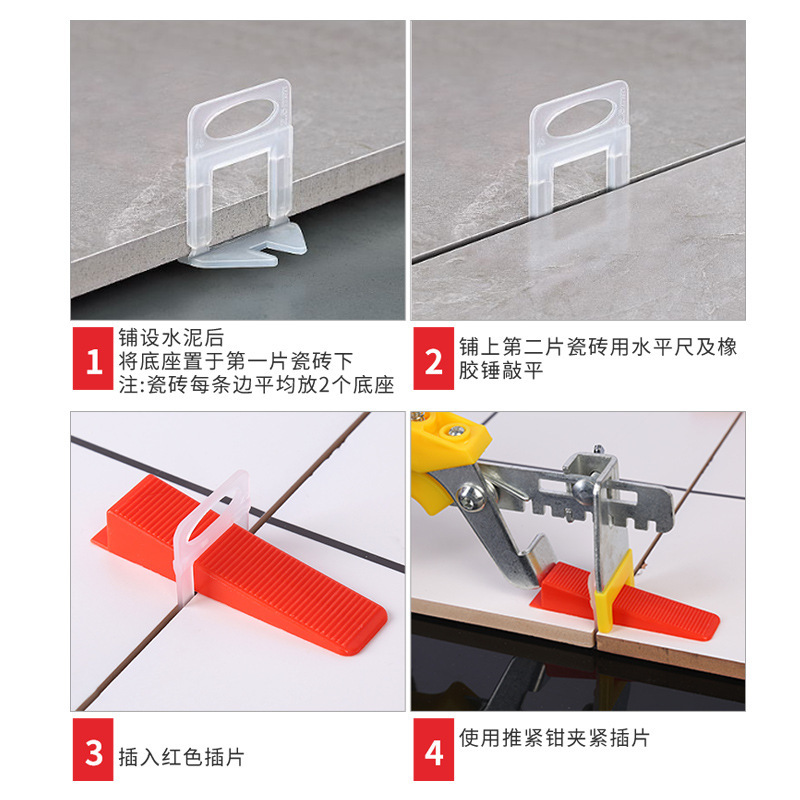 1
铺设水泥后
将底座置于第一片瓷砖下
注:瓷砖每条边平均放2个底座

2
铺上第二片瓷砖用水平尺及橡胶锤敲平

3
插入红色插片

4
使用推紧钳夹紧插片