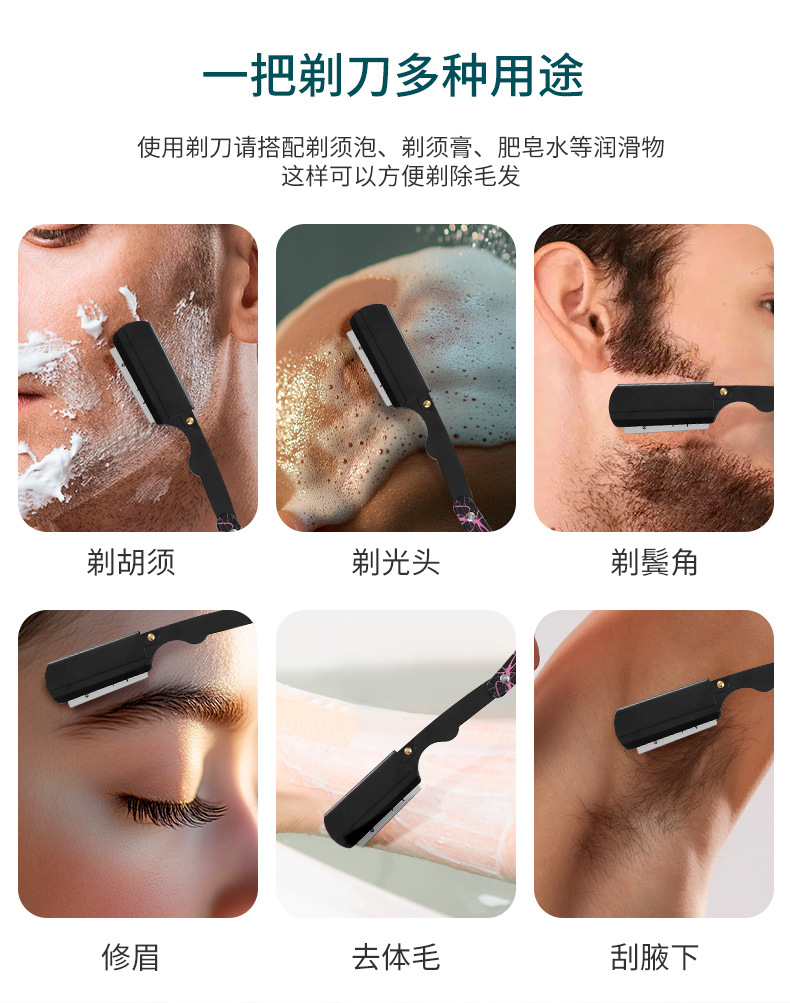 一把剃刀多种用途

使用剃刀请搭配剃须泡、剃须膏、肥皂水等润滑物
这样可以方便剃除毛发

剃胡须

剃光头

剃鬓角

修眉

去体毛

刮腋下