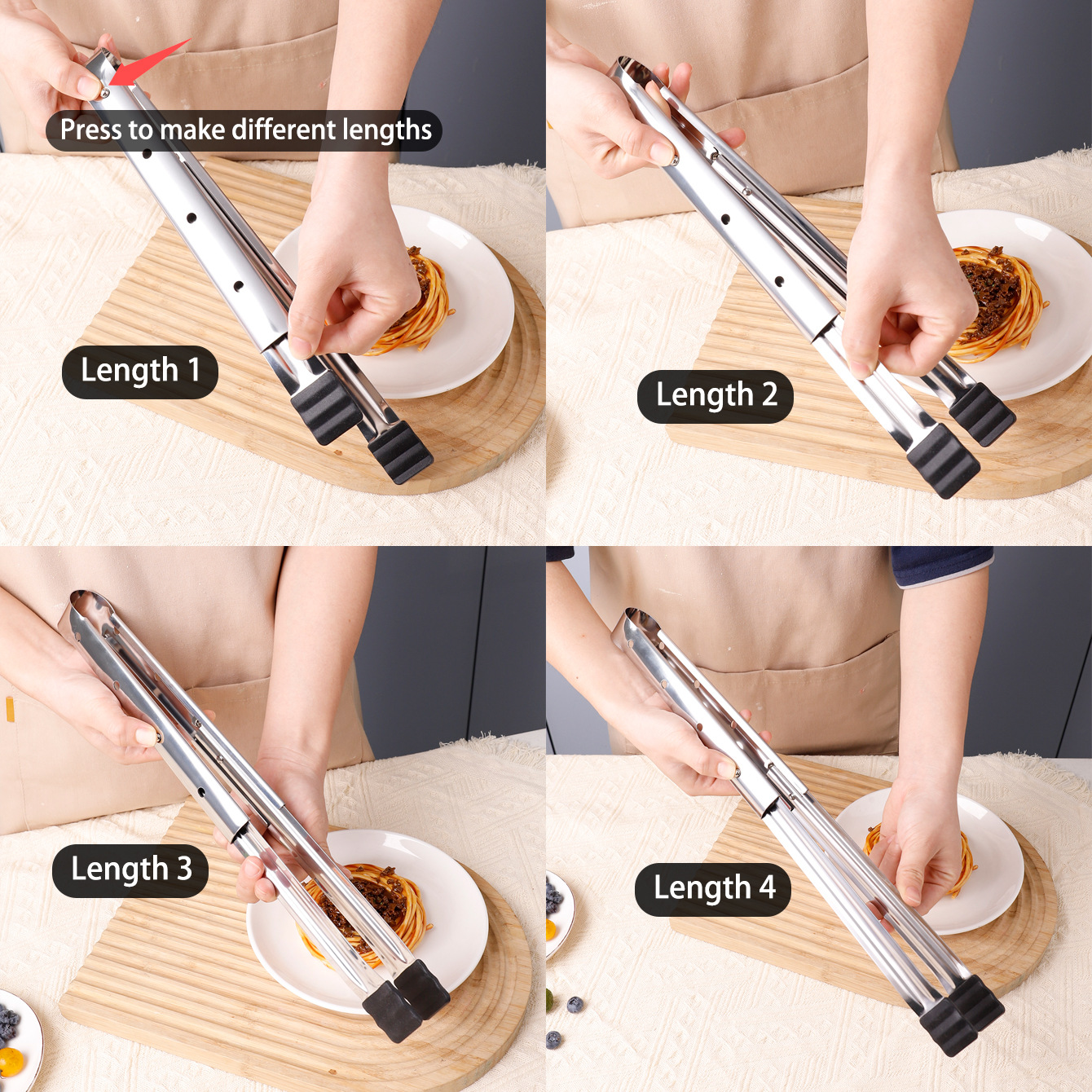 Press to make different lengths

Length 1

Length 2

Length 3

Length 4