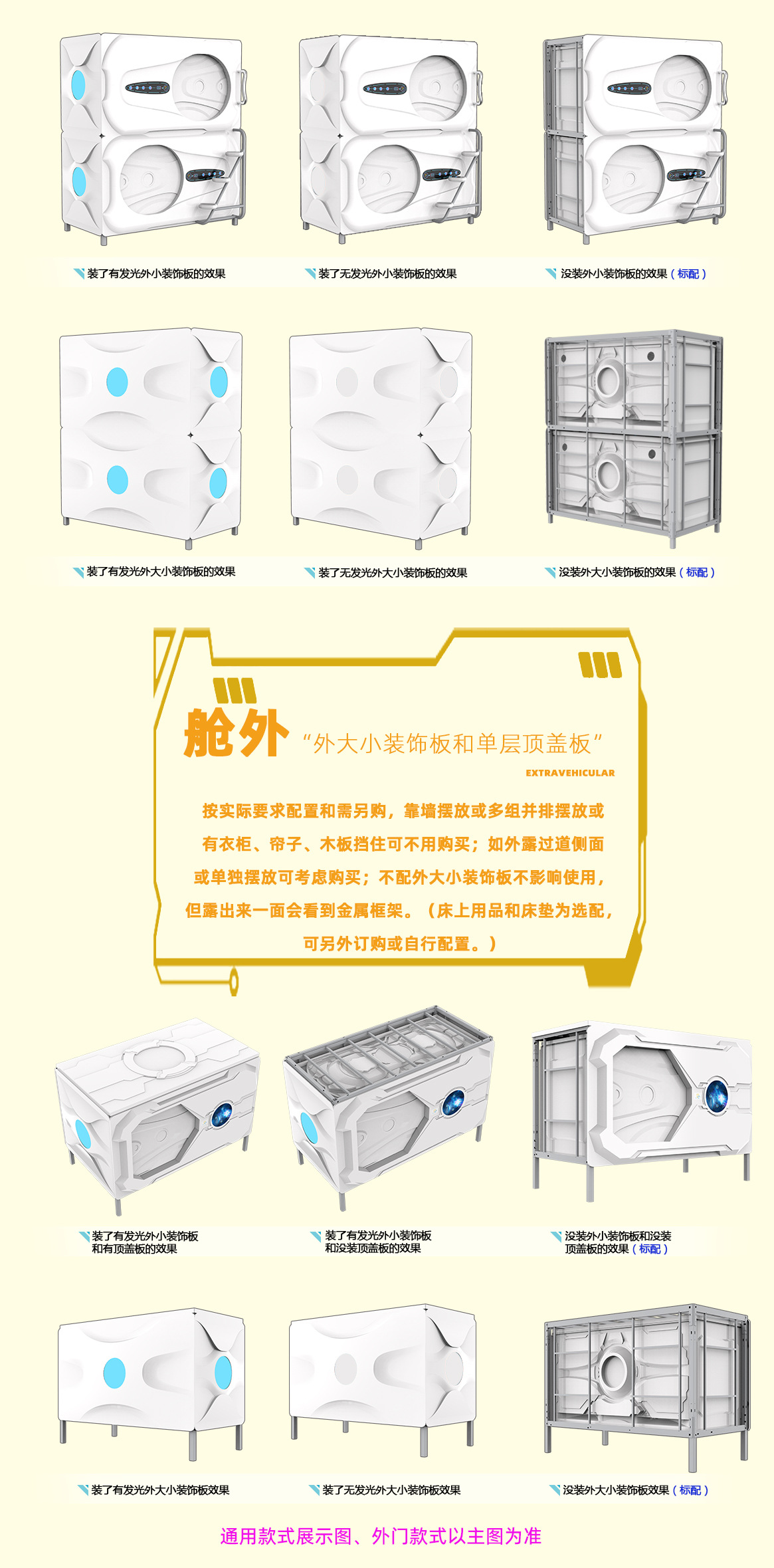 装了有发光外小装饰板的效果

装了无发光外小装饰板的效果

没装外小装饰板的效果（标配）

装了有发光外大小装饰板的效果

装了无发光外大小装饰板的效果

没装外大小装饰板的效果（标配）

舱外 “外大小装饰板和单层顶盖板”

EXTRAVEHICULAR

按实际要求配置和需另购，靠墙摆放或多组并排摆放或有衣柜、帘子、木板挡住可不用购买；如外露过道侧面或单独摆放可考虑购买；不配外大小装饰板不影响使用，但露出来一面会看到金属框架。（床上用品和床垫为选配，可另外订购或自行配置。）

装了有发光外小装饰板和有顶盖板的效果

装了有发光外小装饰板和没装顶盖板的效果

没装外小装饰板和没装顶盖板的效果（标配）

装了有发光外大小装饰板效果

装了无发光外大小装饰板效果

没装外大小装饰板效果（标配）

通用款式展示图、外门款式以主图为准