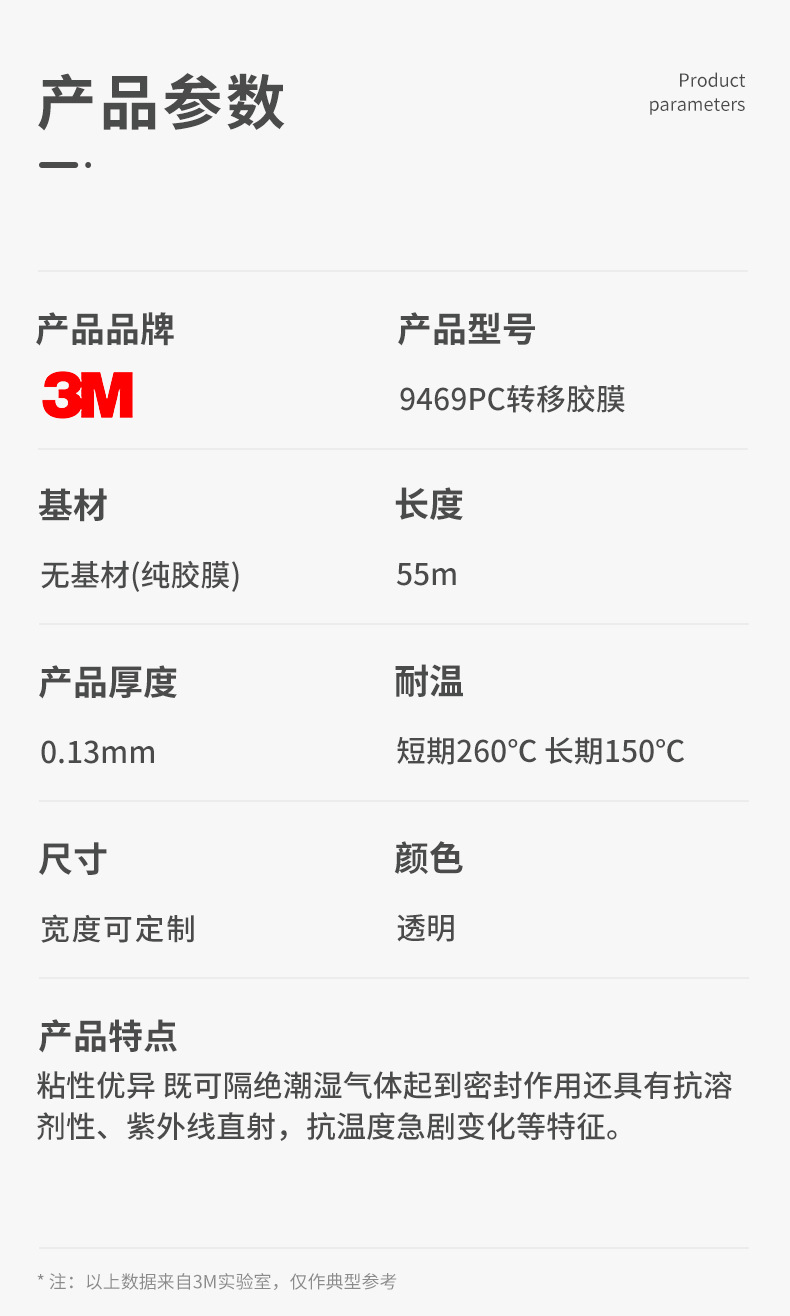 产品参数

Product
parameters

产品品牌

3M

产品型号

9469PC转移胶膜

基材

无基材(纯胶膜)

长度

55m

产品厚度

0.13mm

耐温

短期260°C 长期150°C

尺寸

宽度可定制

颜色

透明

产品特点

粘性优异 既可隔绝潮湿气体起到密封作用还具有抗溶剂性、紫外线直射，抗温度急剧变化等特征。

* 注：以上数据来自3M实验室，仅作典型参考