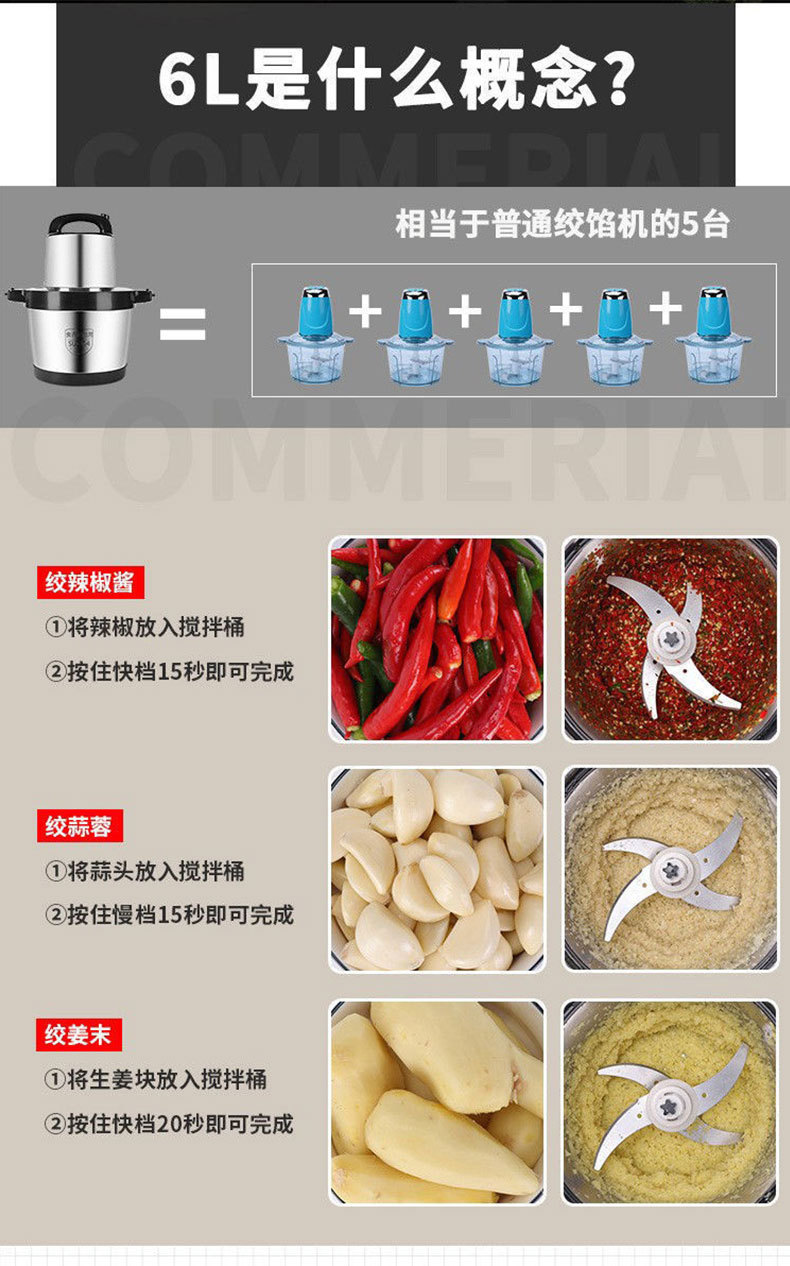 6L是什么概念?

COMMERIAL

相当于普通绞馅机的5台

= + + + +

COMMERIAL

绞辣椒酱
①将辣椒放入搅拌桶
②按住快档15秒即可完成

绞蒜蓉
①将蒜头放入搅拌桶
②按住慢档15秒即可完成

绞姜末
①将生姜块放入搅拌桶
②按住快档20秒即可完成