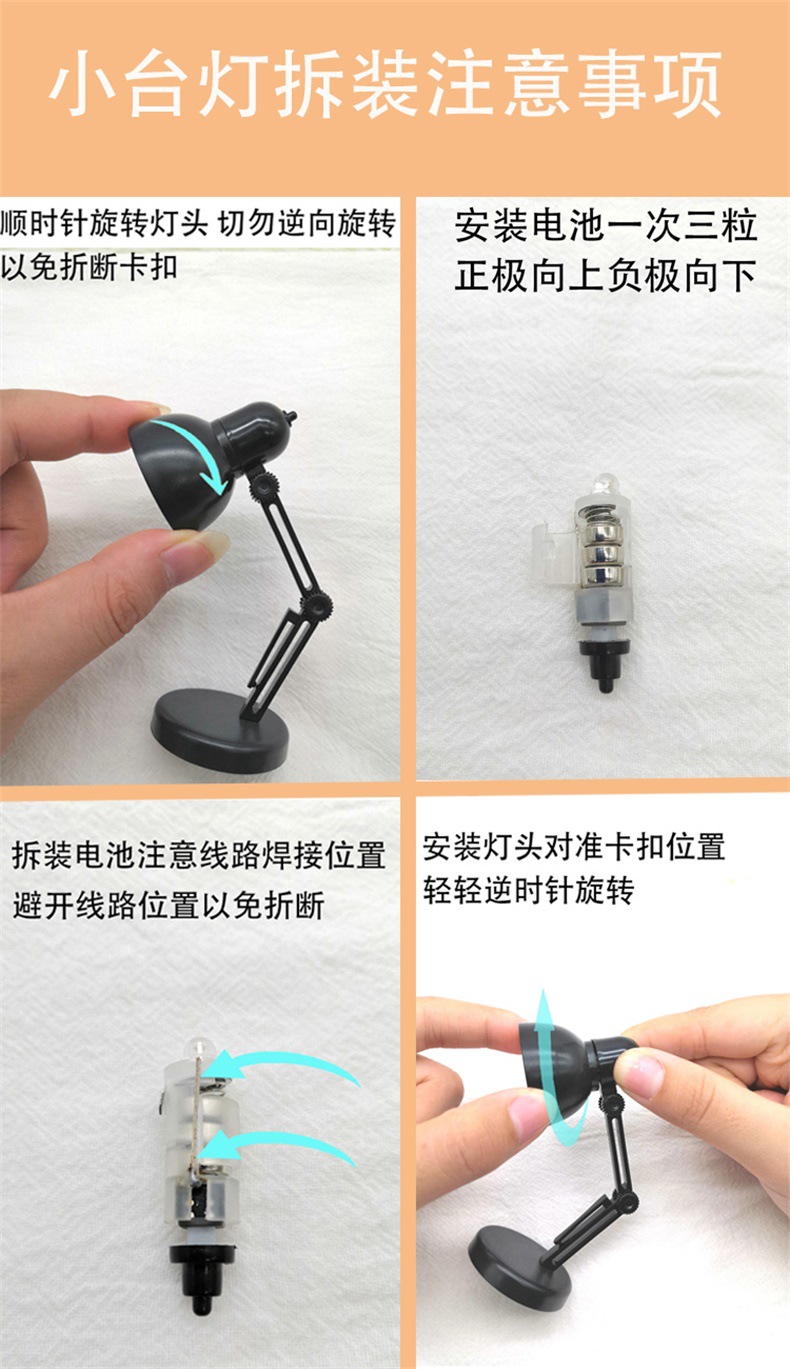 小台灯拆装注意事项

顺时针旋转灯头 切勿逆向旋转
以免折断卡扣

安装电池一次三粒
正极向上负极向下

拆装电池注意线路焊接位置
避开线路位置以免折断

安装灯头对准卡扣位置
轻轻逆时针旋转