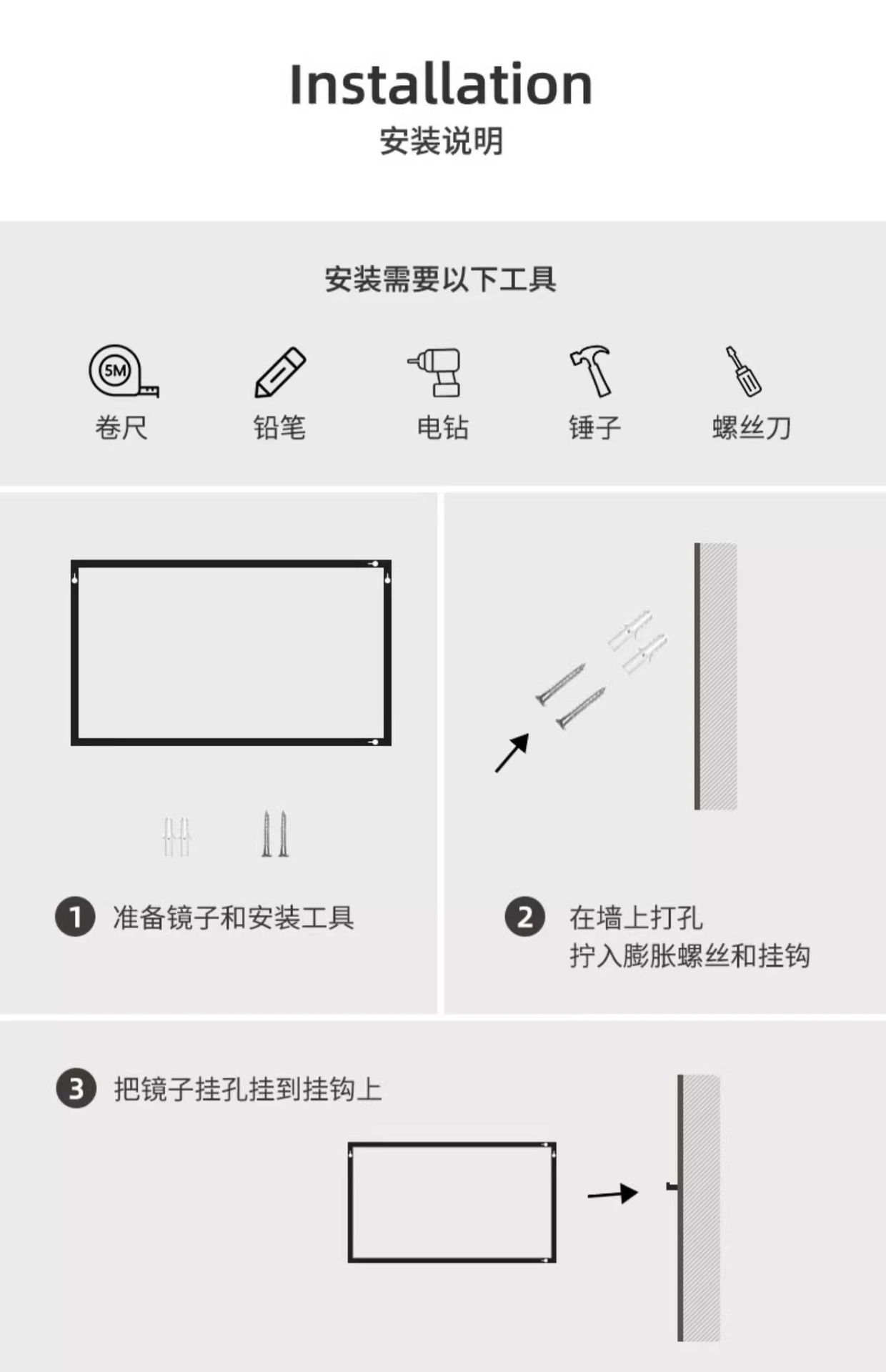 Installation
安装说明

安装需要以下工具

5M
卷尺

铅笔

电钻

锤子

螺丝刀

1 准备镜子和安装工具

2 在墙上打孔
拧入膨胀螺丝和挂钩

3 把镜子挂孔挂到挂钩上