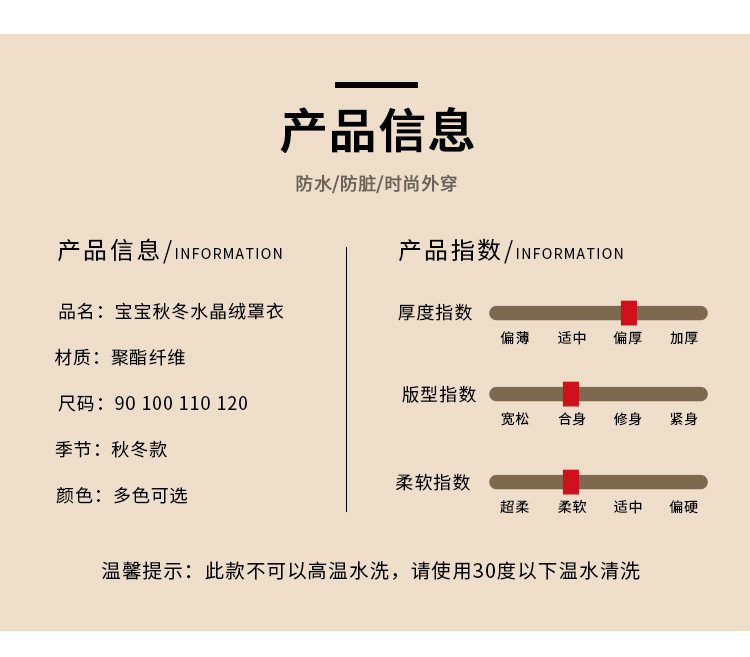 产品信息

防水/防脏/时尚外穿

产品信息/INFORMATION

品名：宝宝秋冬水晶绒罩衣

材质：聚酯纤维

尺码：90 100 110 120

季节：秋冬款

颜色：多色可选

产品指数/INFORMATION

厚度指数

偏薄 适中 偏厚 加厚

版型指数

宽松 合身 修身 紧身

柔软指数

超柔 柔软 适中 偏硬

温馨提示：此款不可以高温水洗，请使用30度以下温水清洗