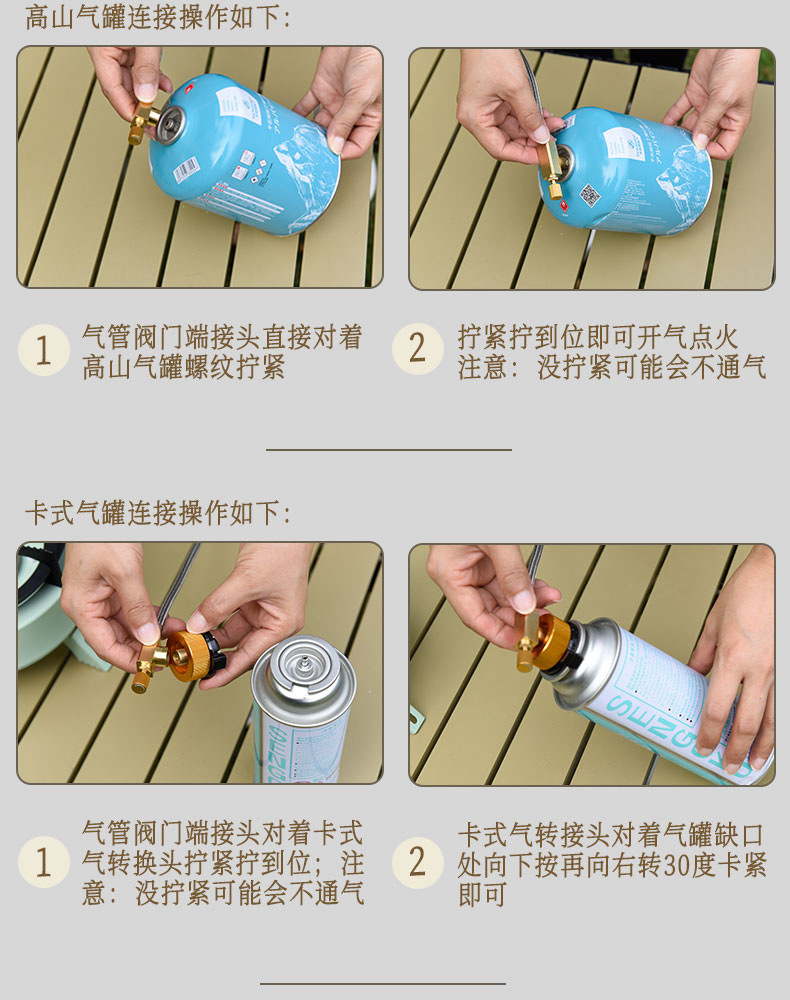 高山气罐连接操作如下：

1 气管阀门端接头直接对着高山气罐螺纹拧紧

2 拧紧拧到位即可开气点火
注意：没拧紧可能会不通气

卡式气罐连接操作如下：

1 气管阀门端接头对着卡式气转换头拧紧拧到位；注意：没拧紧可能会不通气

2 卡式气转接头对着气罐缺口处向下按再向右转30度卡紧即可