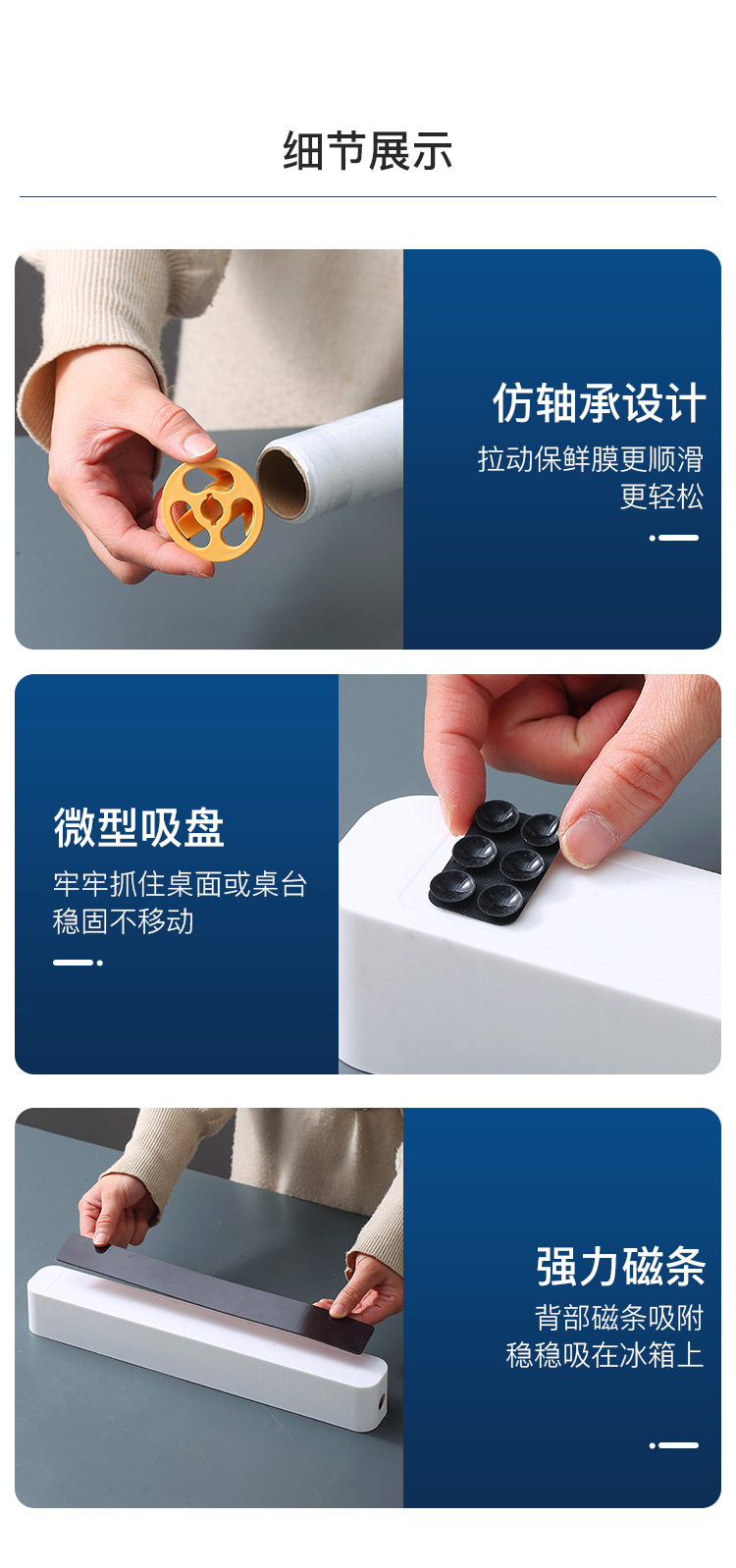 细节展示

仿轴承设计
拉动保鲜膜更顺滑
更轻松

微型吸盘
牢牢抓住桌面或桌台
稳固不移动

强力磁条
背部磁条吸附
稳稳吸在冰箱上