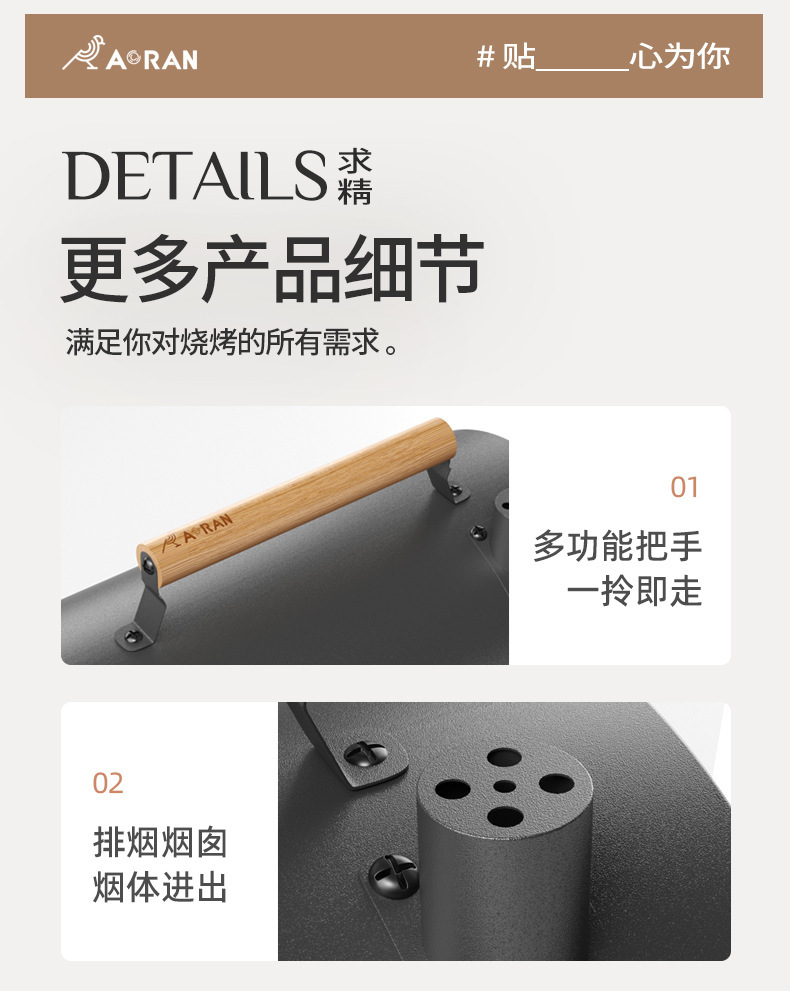 AORAN

# 贴______心为你

DETAILS 求精

更多产品细节

满足你对烧烤的所有需求。

AORAN

01

多功能把手
一拎即走

02

排烟烟囱
烟体进出