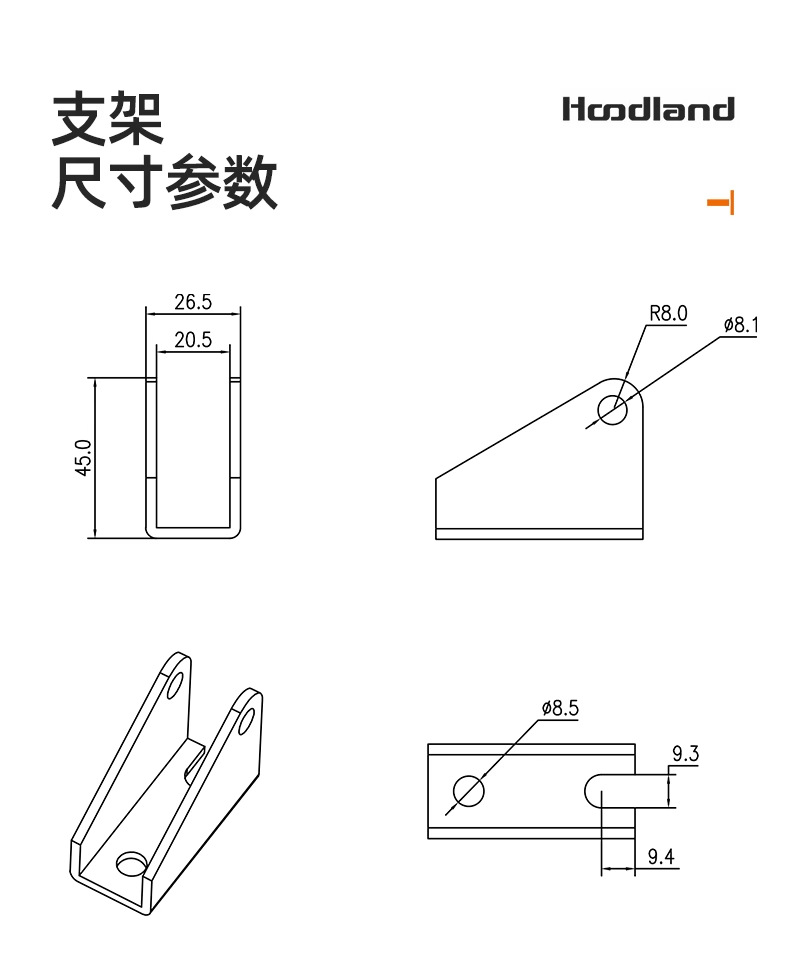 支架
尺寸参数

Hoodland

26.5
20.5
45.0

R8.0
ø8.1

ø8.5
9.3
9.4