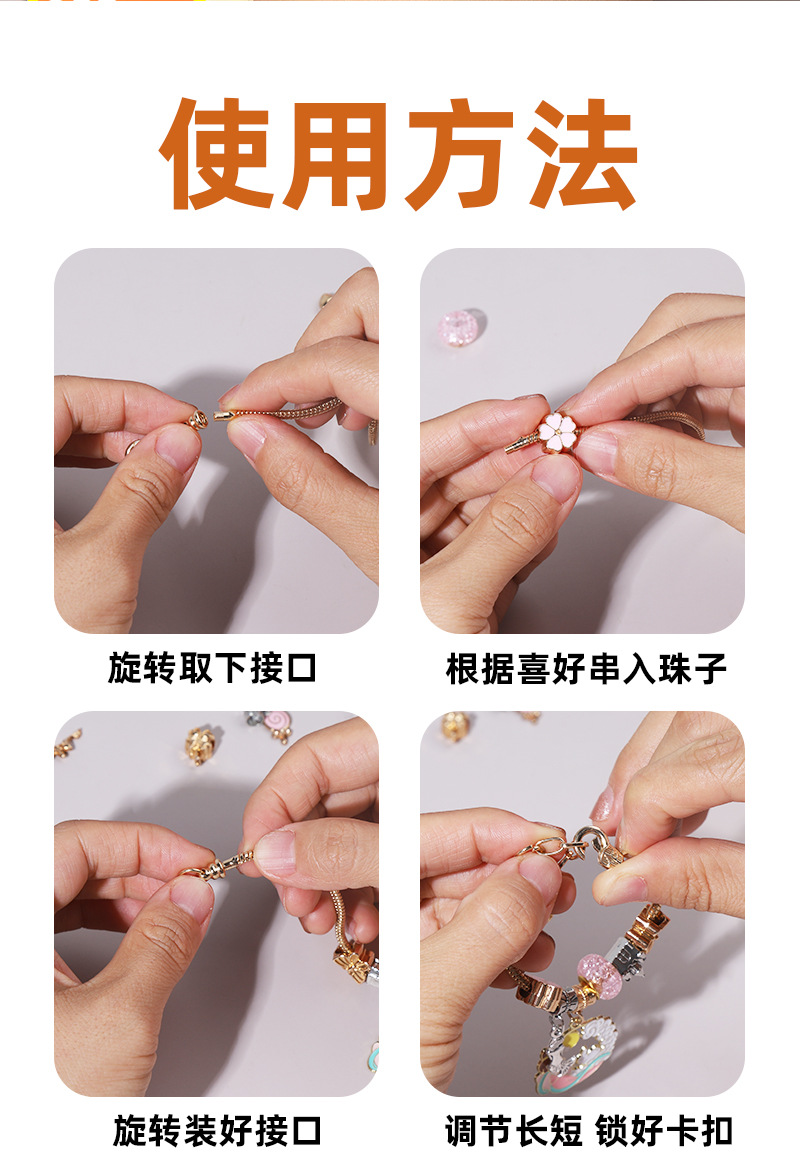 使用方法

旋转取下接口

根据喜好串入珠子

旋转装好接口

调节长短 锁好卡扣