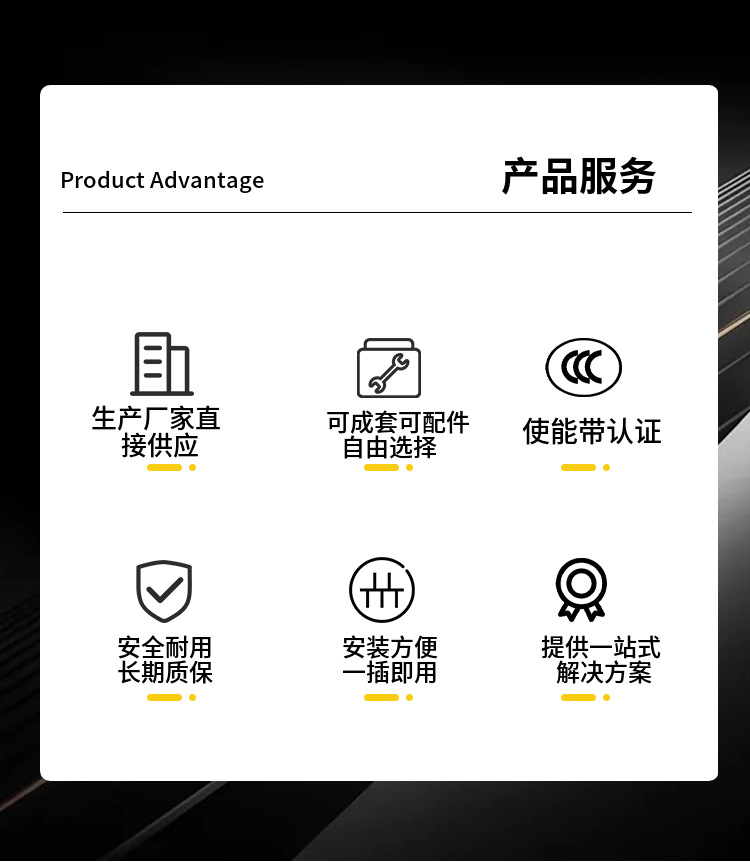 Product Advantage

产品服务

生产厂家直
接供应

可成套可配件
自由选择

使能带认证

安全耐用
长期质保

安装方便
一插即用

提供一站式
解决方案