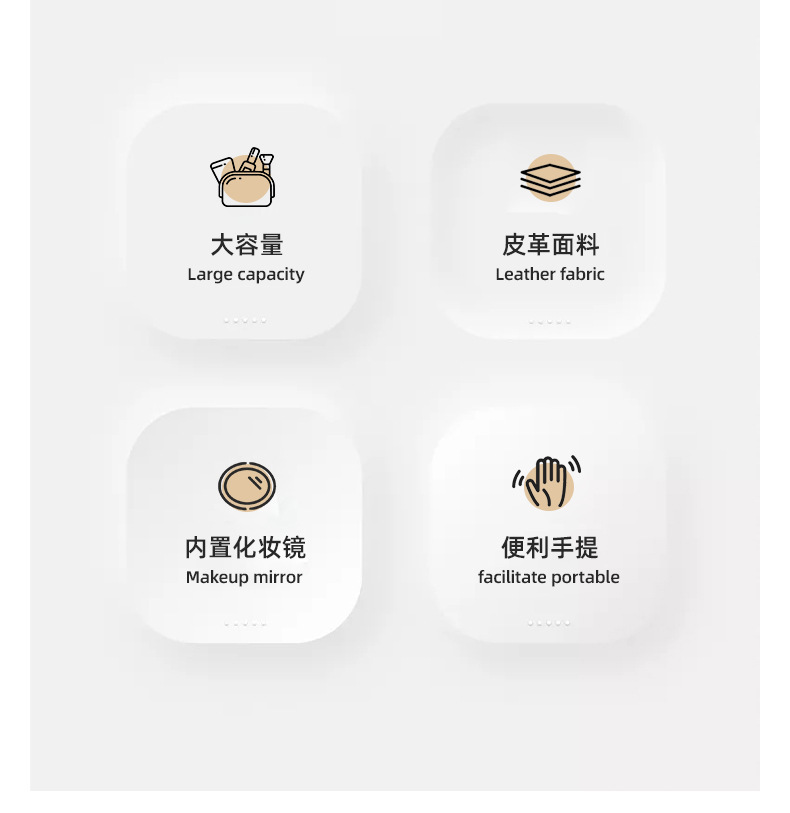 大容量
Large capacity

皮革面料
Leather fabric

内置化妆镜
Makeup mirror

便利手提
facilitate portable