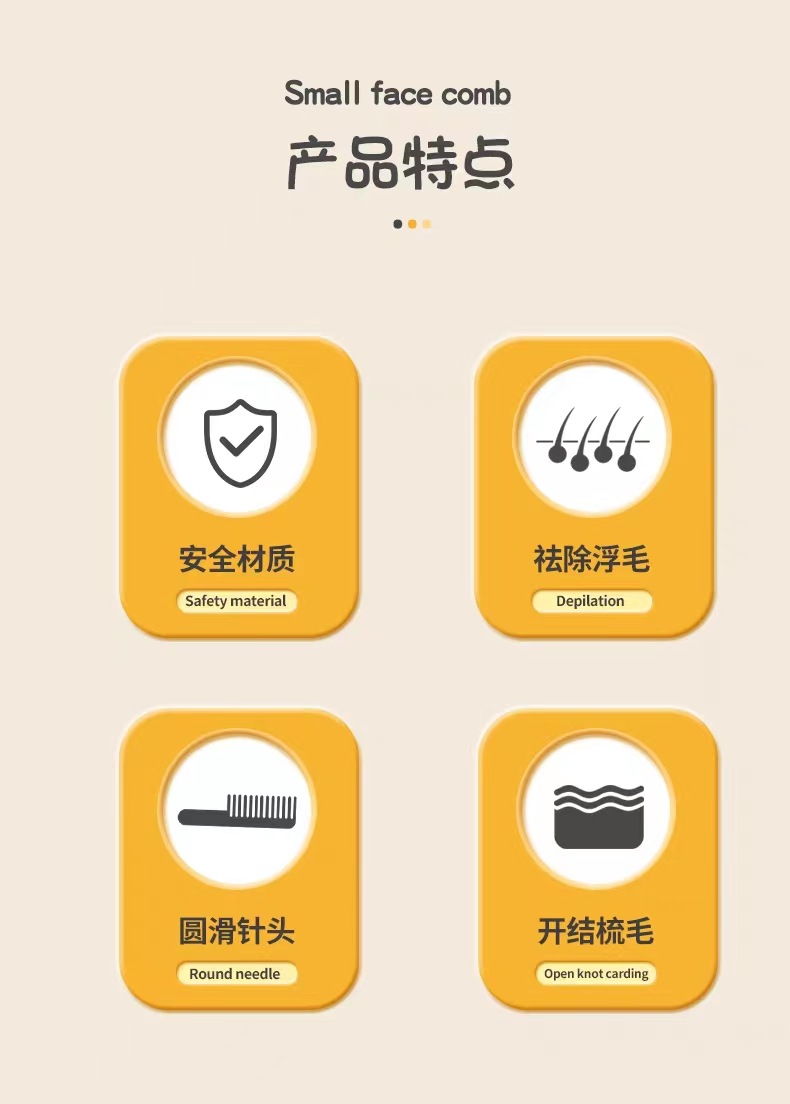 Small face comb

产品特点

安全材质

Safety material

祛除浮毛

Depilation

圆滑针头

Round needle

开结梳毛

Open knot carding