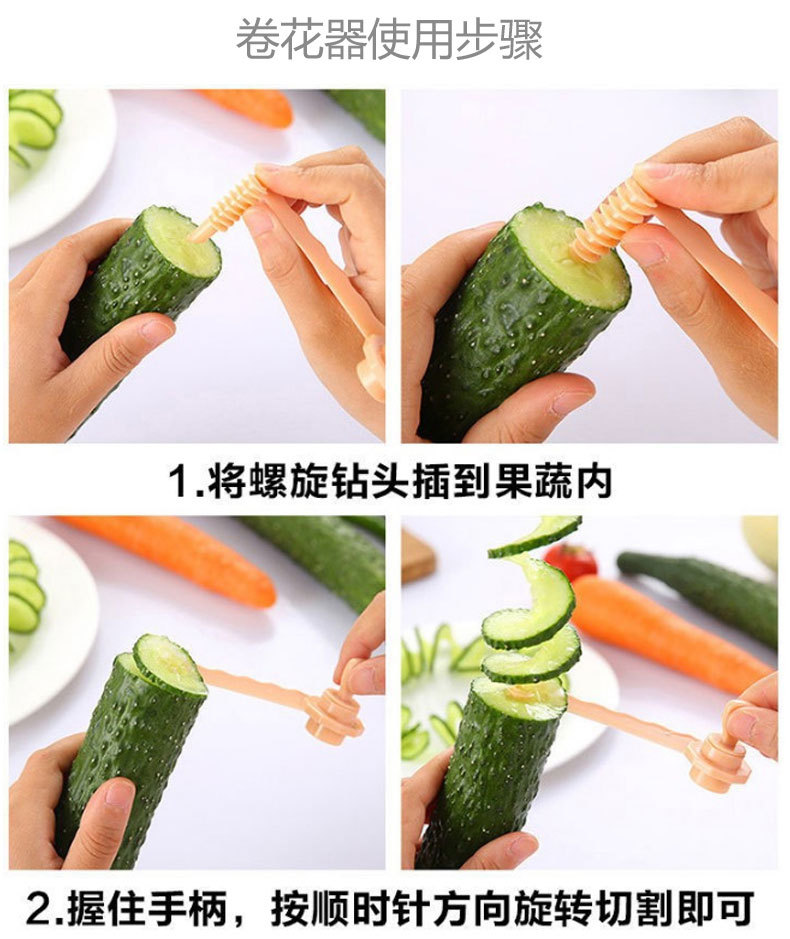 卷花器使用步骤

1.将螺旋钻头插到果蔬内

2.握住手柄，按顺时针方向旋转切割即可