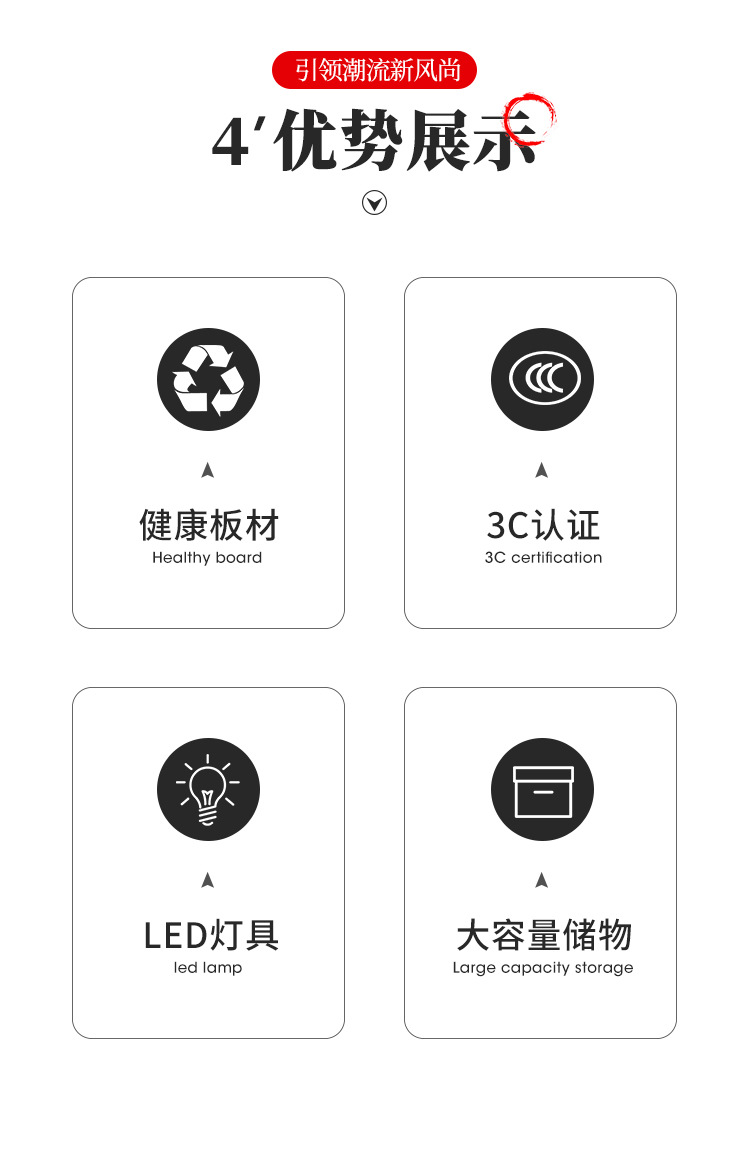 引领潮流新风尚

4′优势展示

健康板材
Healthy board

3C认证
3C certification

LED灯具
led lamp

大容量储物
Large capacity storage