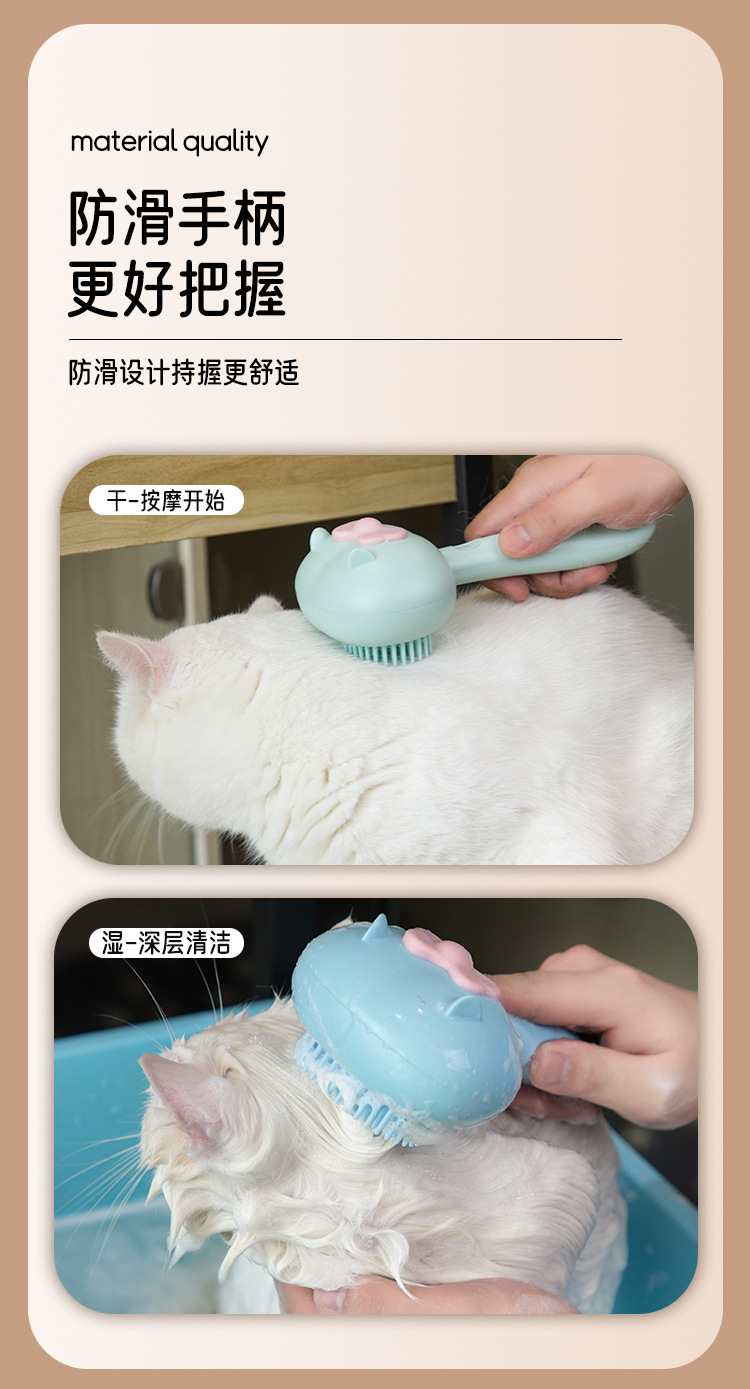 material quality

防滑手柄
更好把握

防滑设计持握更舒适

干-按摩开始

湿-深层清洁